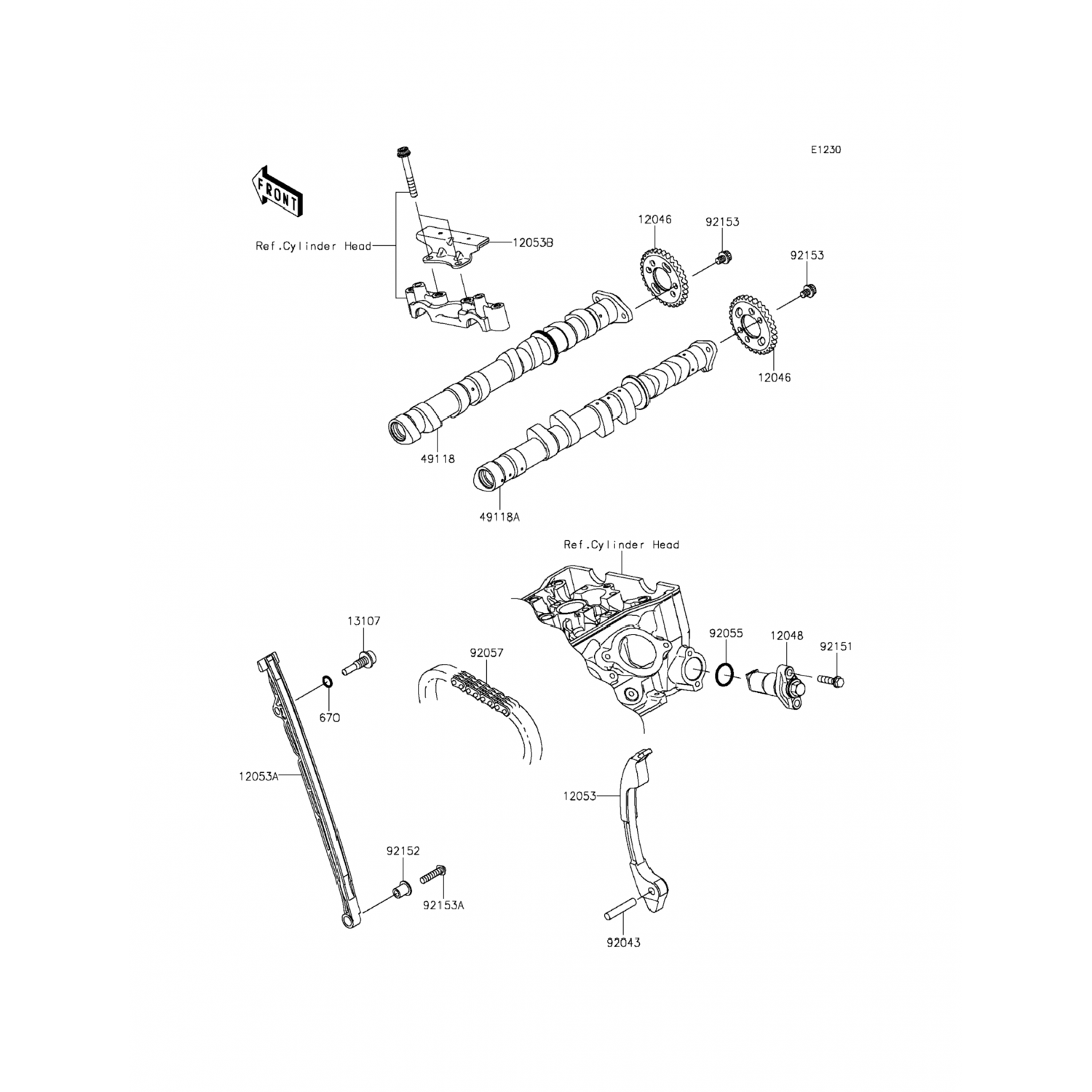 E1230

FRONT

Ref.Cylinder Head

12053B

12046

92153

92153

12046

49118

49118A

Ref.Cylinder Head

13107

670

92057

92055

12048

92151

12053A

12053

92152

92153A

92043