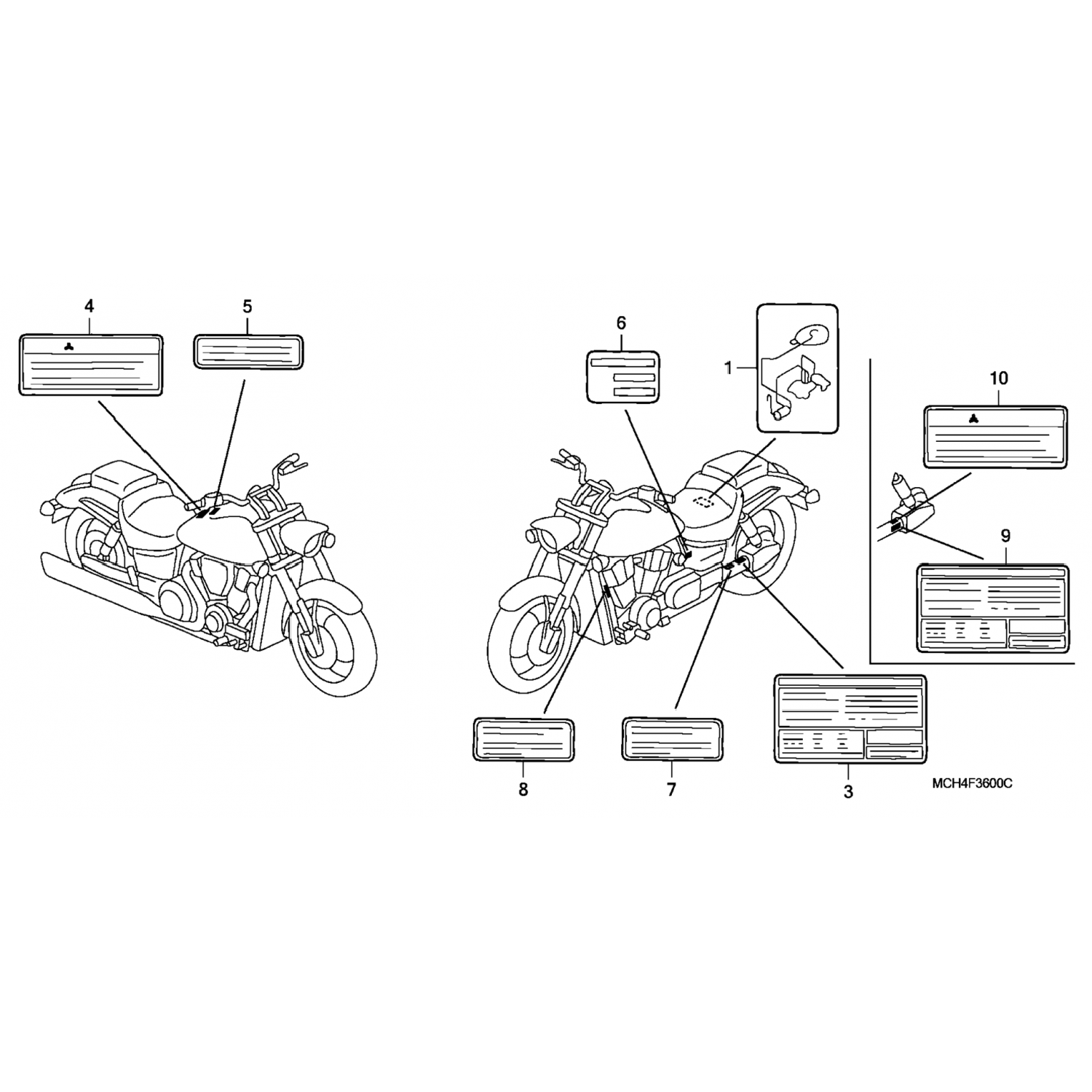 4
5
6
1
10
9
8
7
3
MCH4F3600C