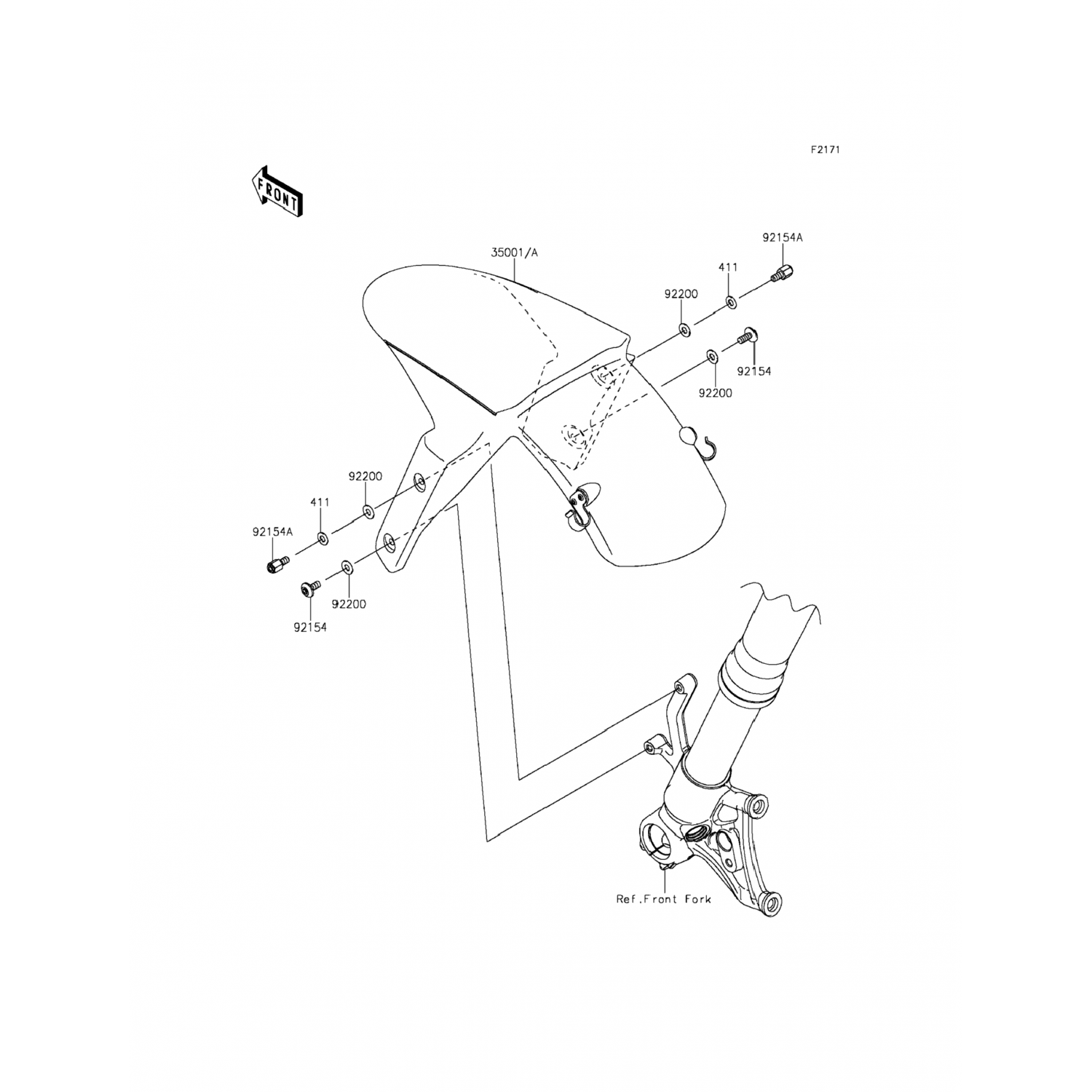 F2171

FRONT

35001/A

92154A

411

92200

92154

92200

92200

411

92154A

92200

92154

Ref.Front Fork