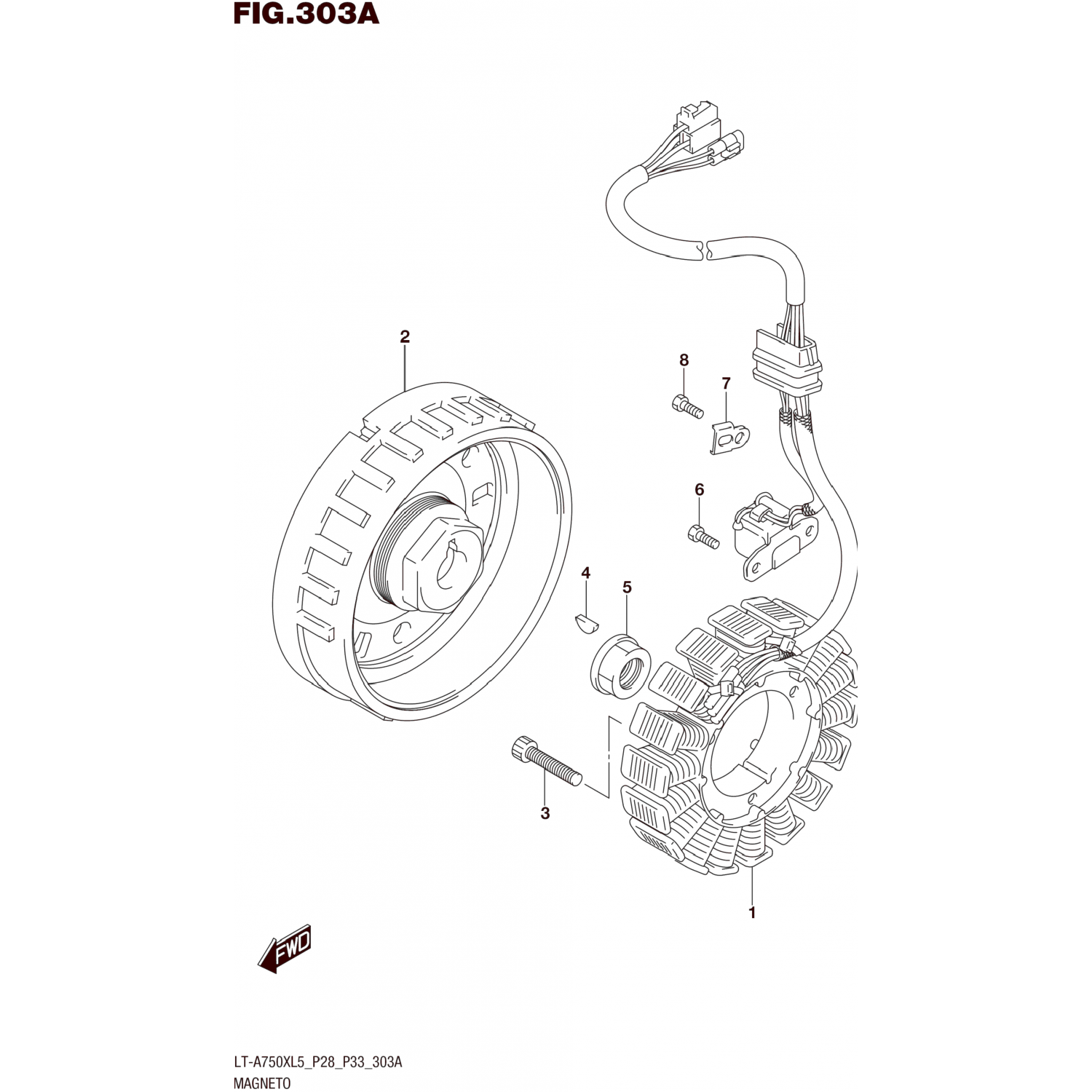 FIG.303A

2

8

7

6

4

5

3

1

FWD

LT-A750XL5_P28_P33_303A
MAGNETO