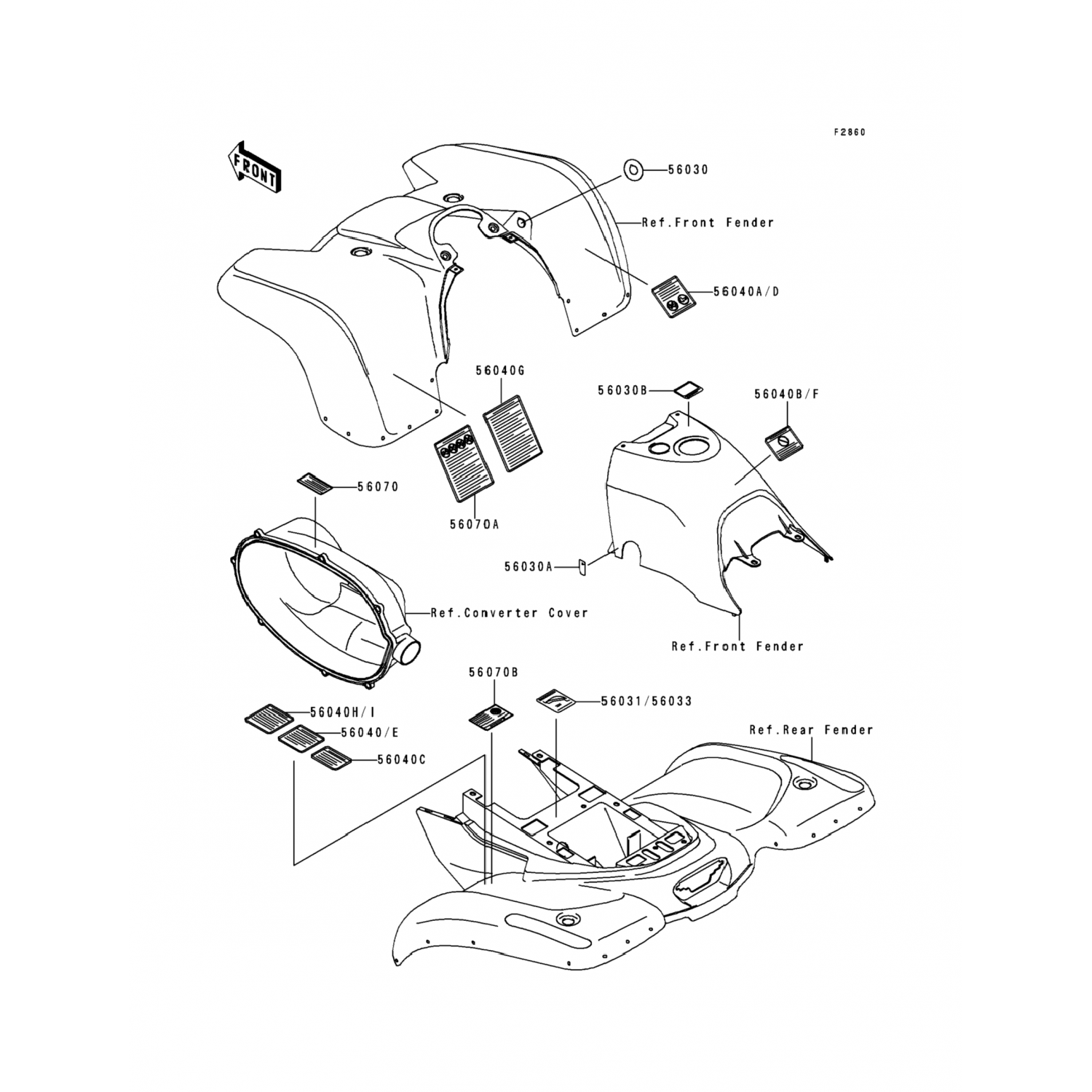 F2860

FRONT

56030

Ref.Front Fender

56040A/D

56040G

56030B

56040B/F

56070

56070A

56030A

Ref.Converter Cover

Ref.Front Fender

56070B

56031/56033

56040H/I

56040/E

56040C

Ref.Rear Fender