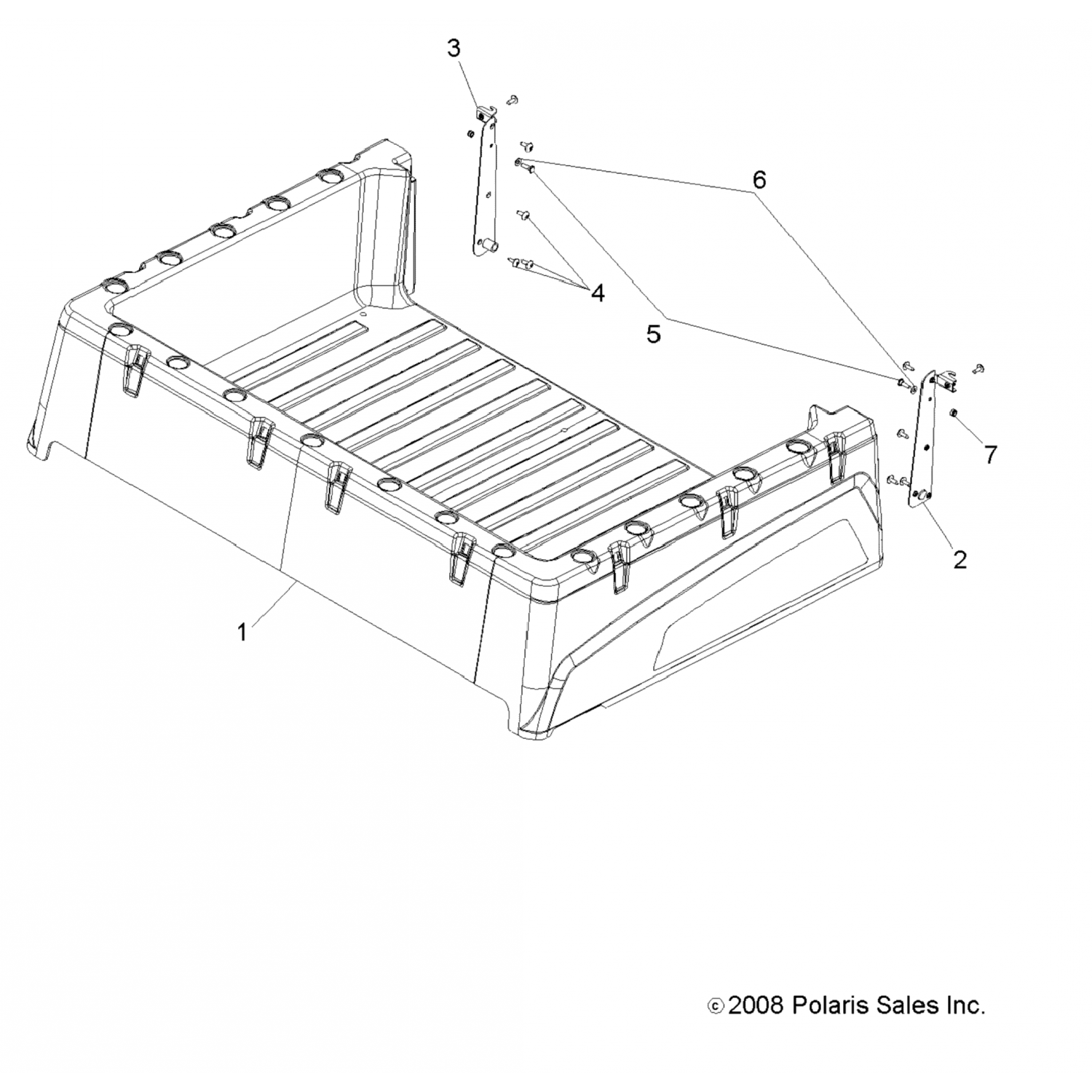 3

6

4

5

7

2

1

©2008 Polaris Sales Inc.