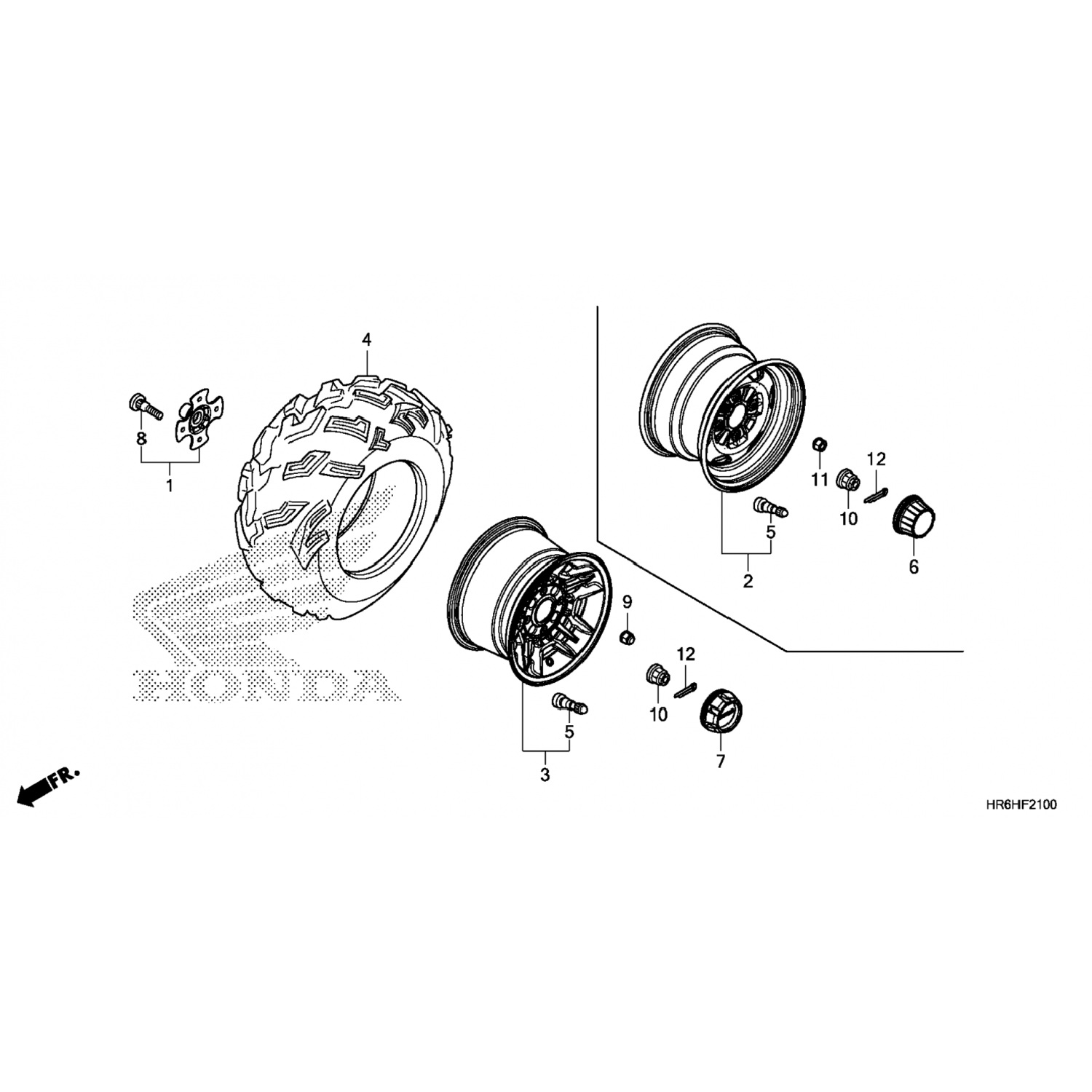 4

8

1

HONDA

12

11

10

5

2

6

9

12

10

5

3

7

FR.

HR6HF2100