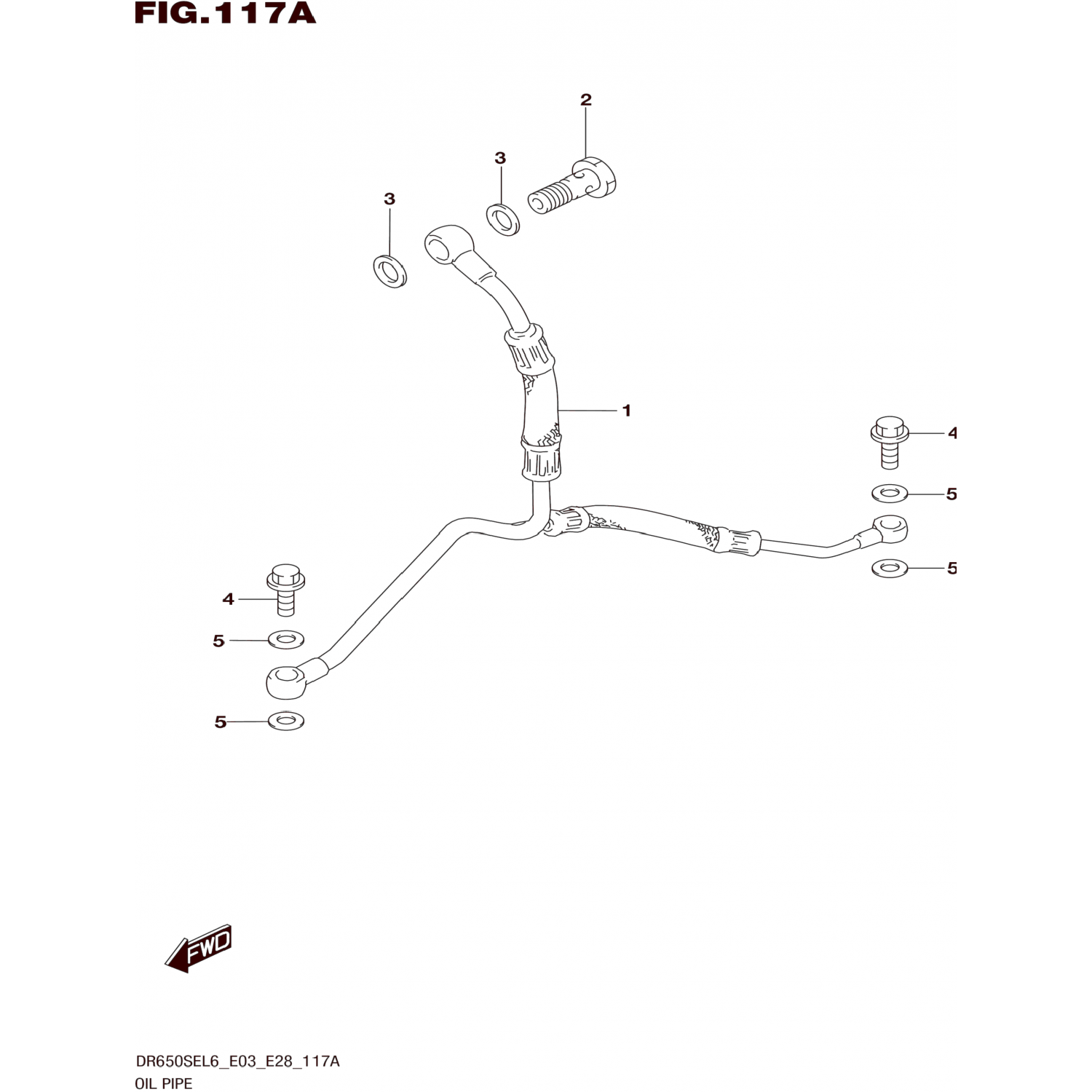 FIG.117A

2

3

3

1

4

5

5

4

5

5

FWD

DR650SEL6_E03_E28_117A
OIL PIPE