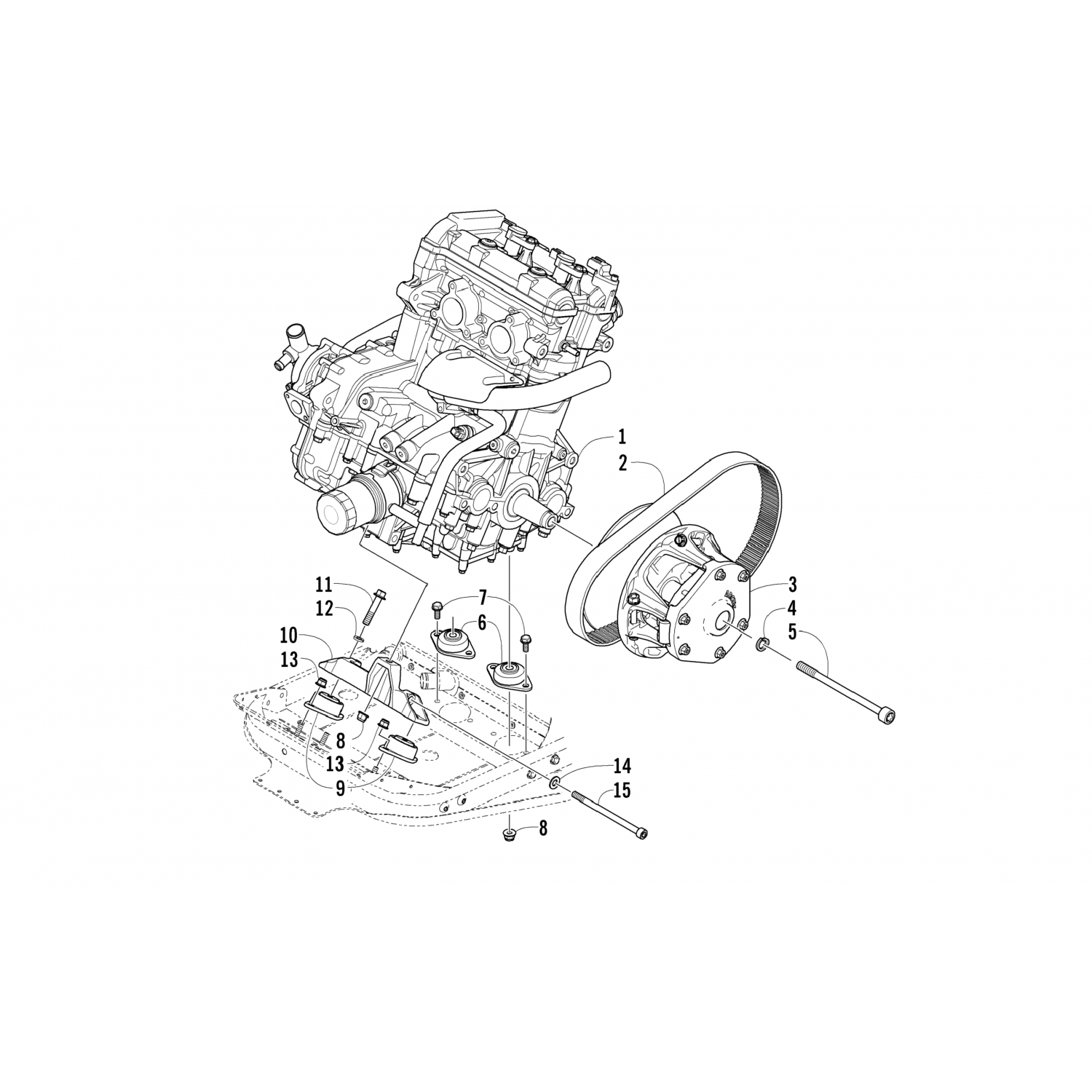 1
2
3
4
5
11
12
7
6
10
13
8
13
9
14
15
8