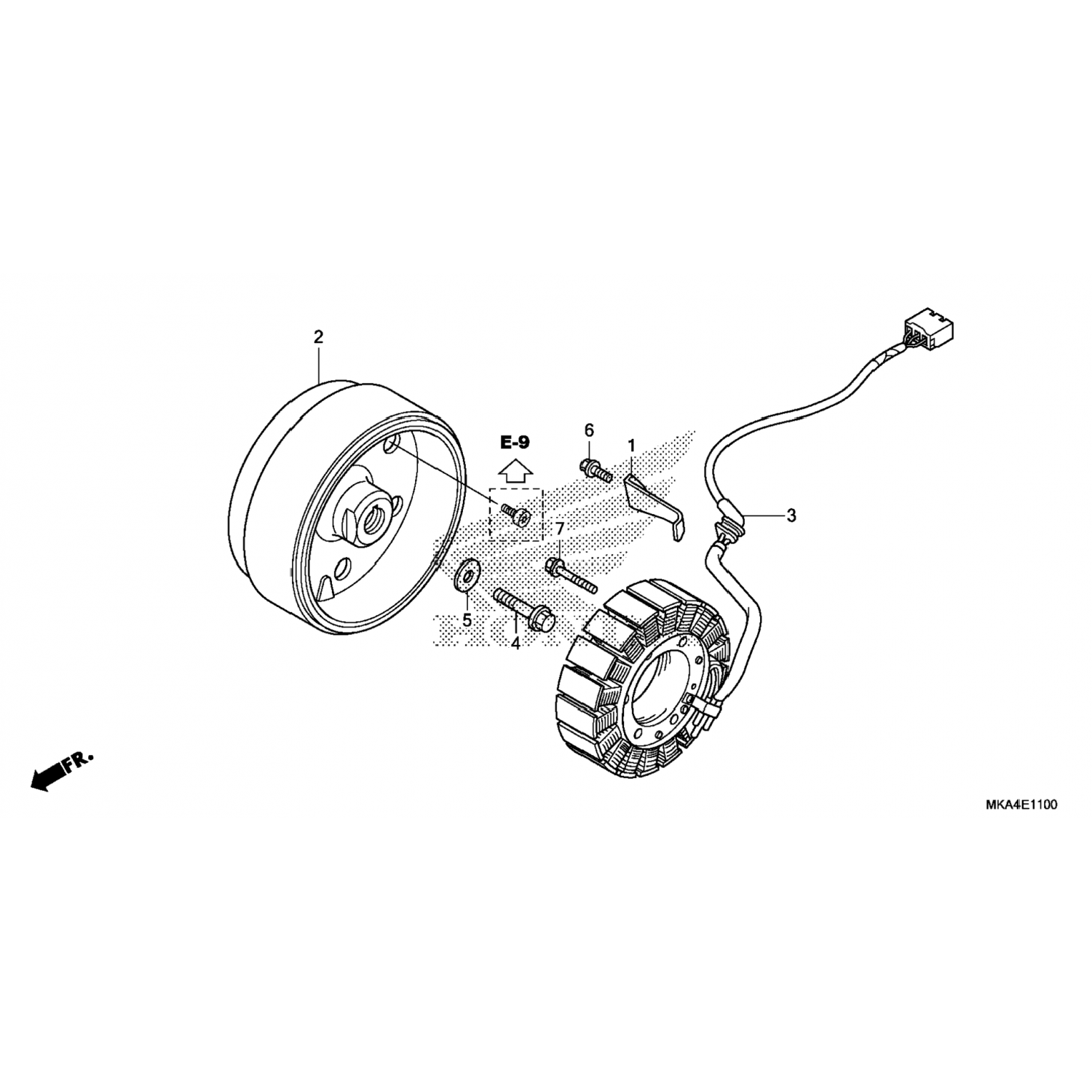 2

E-9

6

1

3

7

5

4

FR.

MKA4E1100