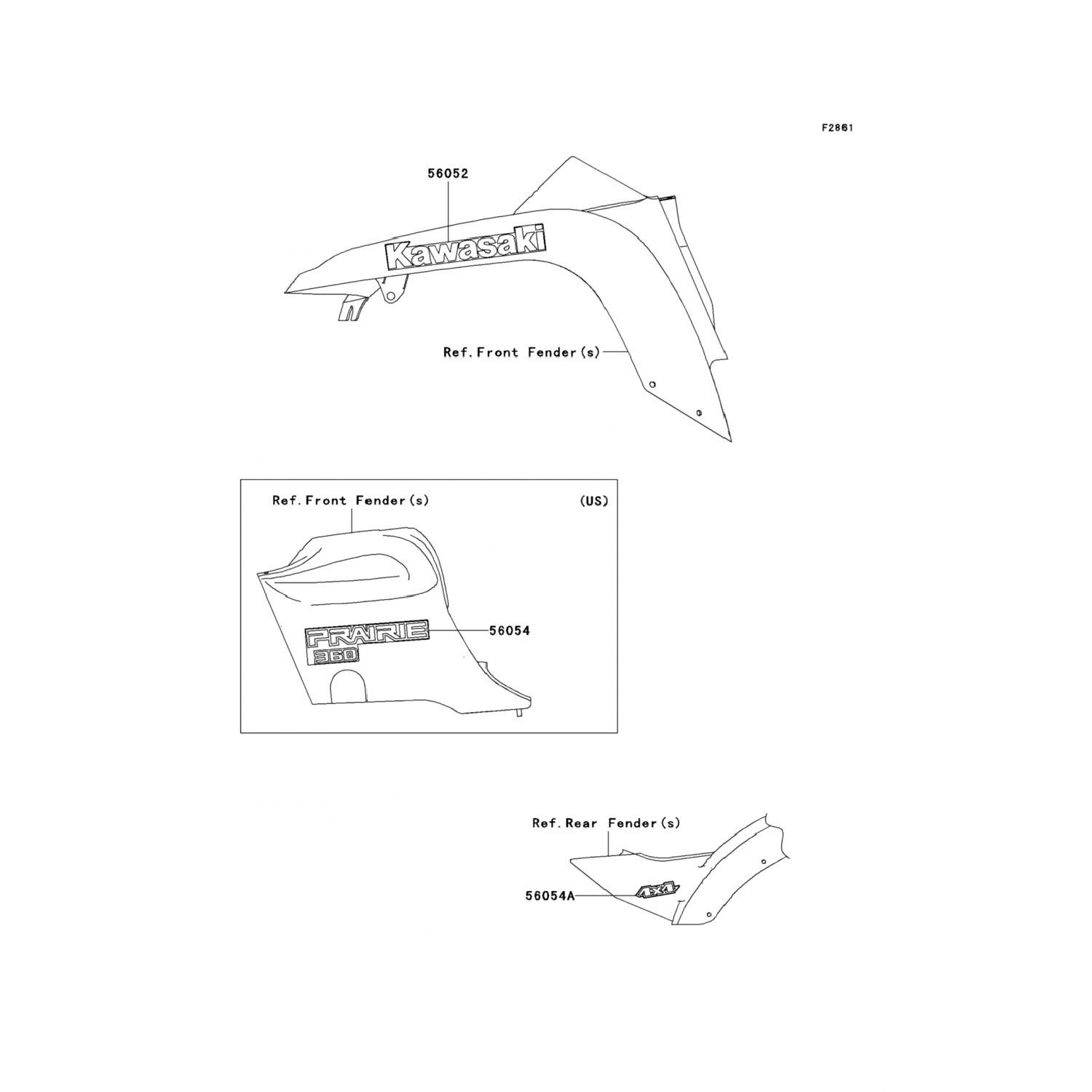 F2861

56052

Kawasaki

Ref. Front Fender(s)

Ref. Front Fender(s)

(US)

PRAIRIE
360

56054

Ref. Rear Fender(s)

56054A

4x4