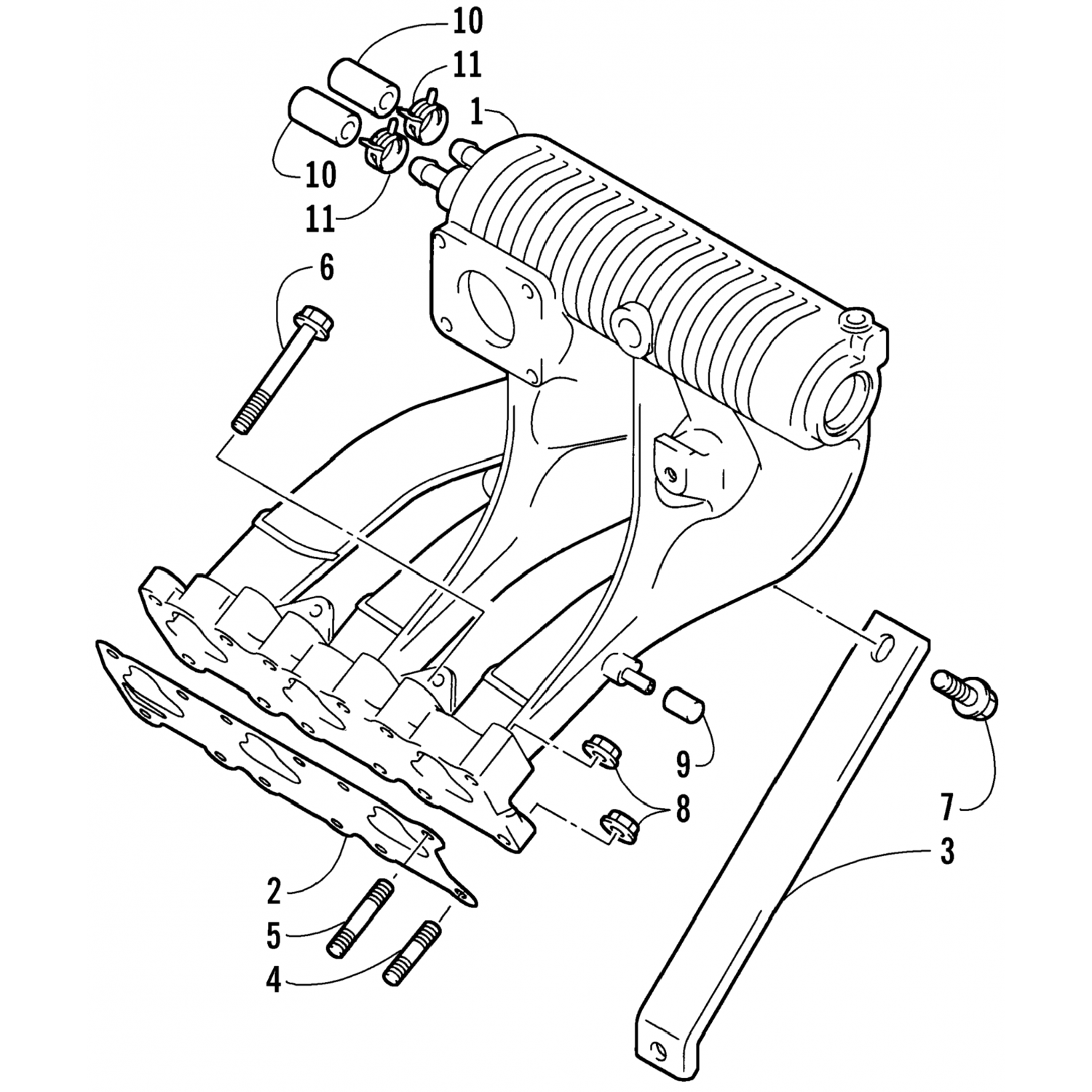 10
11
1
10
11
6
9
8
7
3
2
5
4