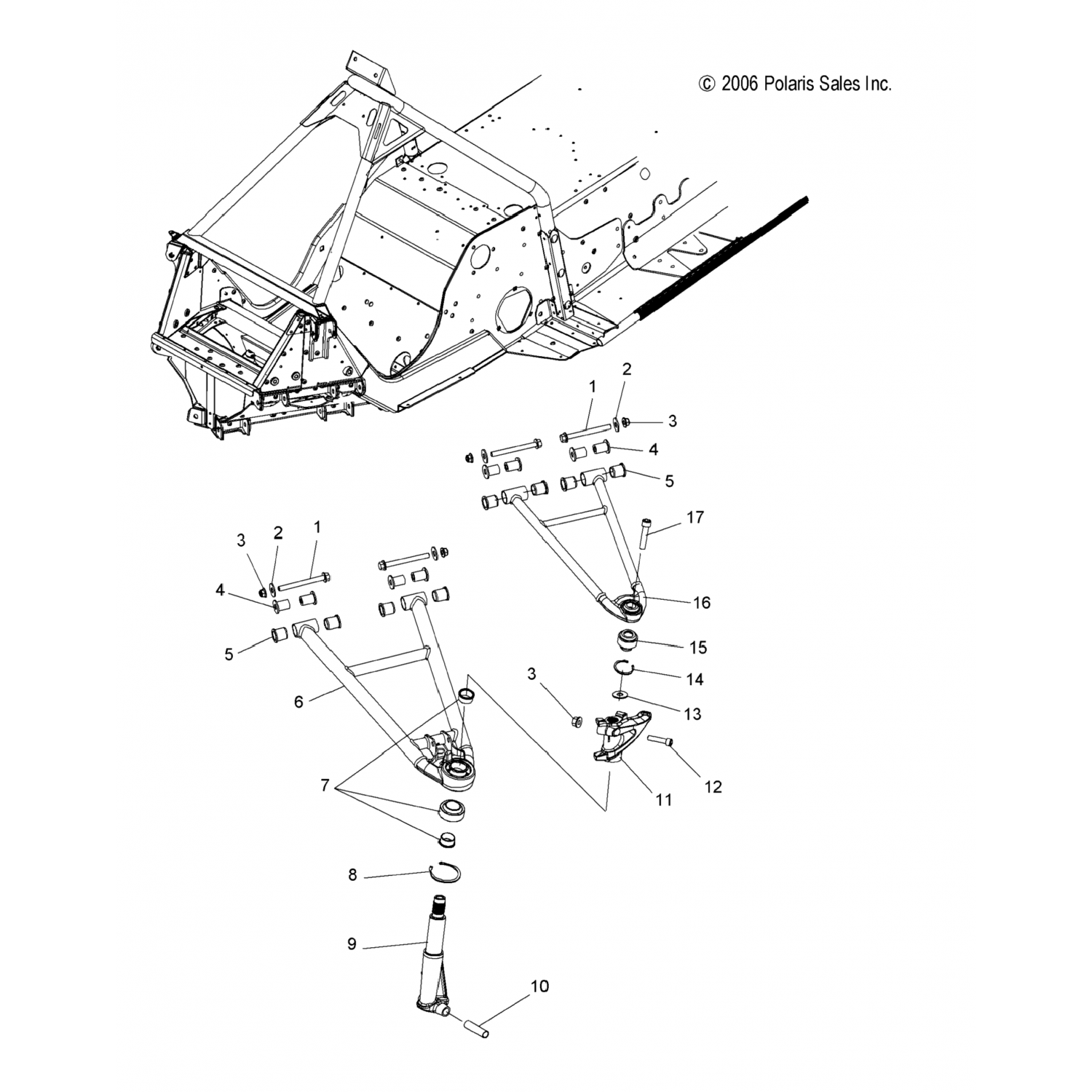 © 2006 Polaris Sales Inc.

1
2
3
4
5
17
16
15
14
13
3
12
11
3
2
1
4
5
6
7
8
9
10