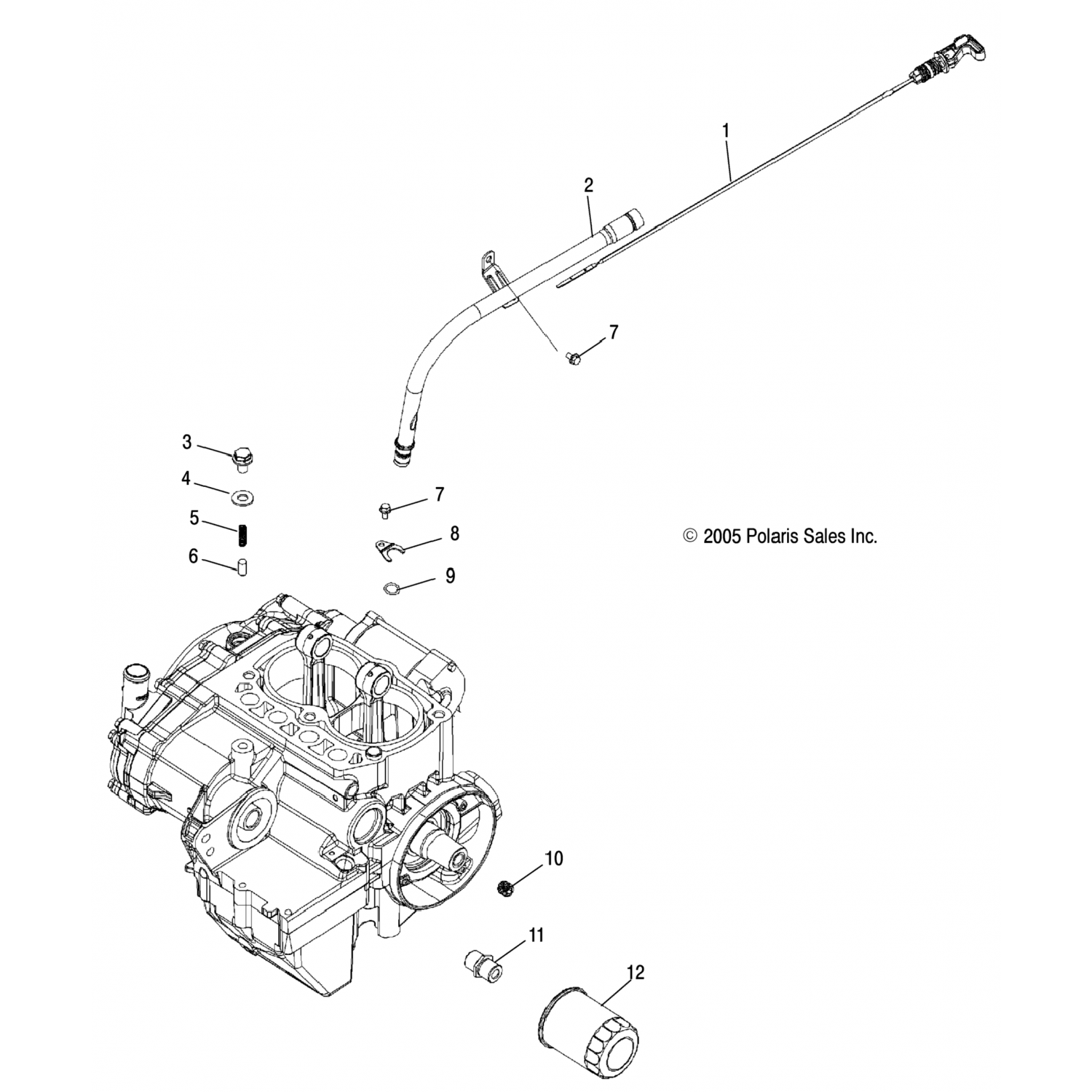 1
2
7
3
4
5
6
7
8
9
© 2005 Polaris Sales Inc.
10
11
12