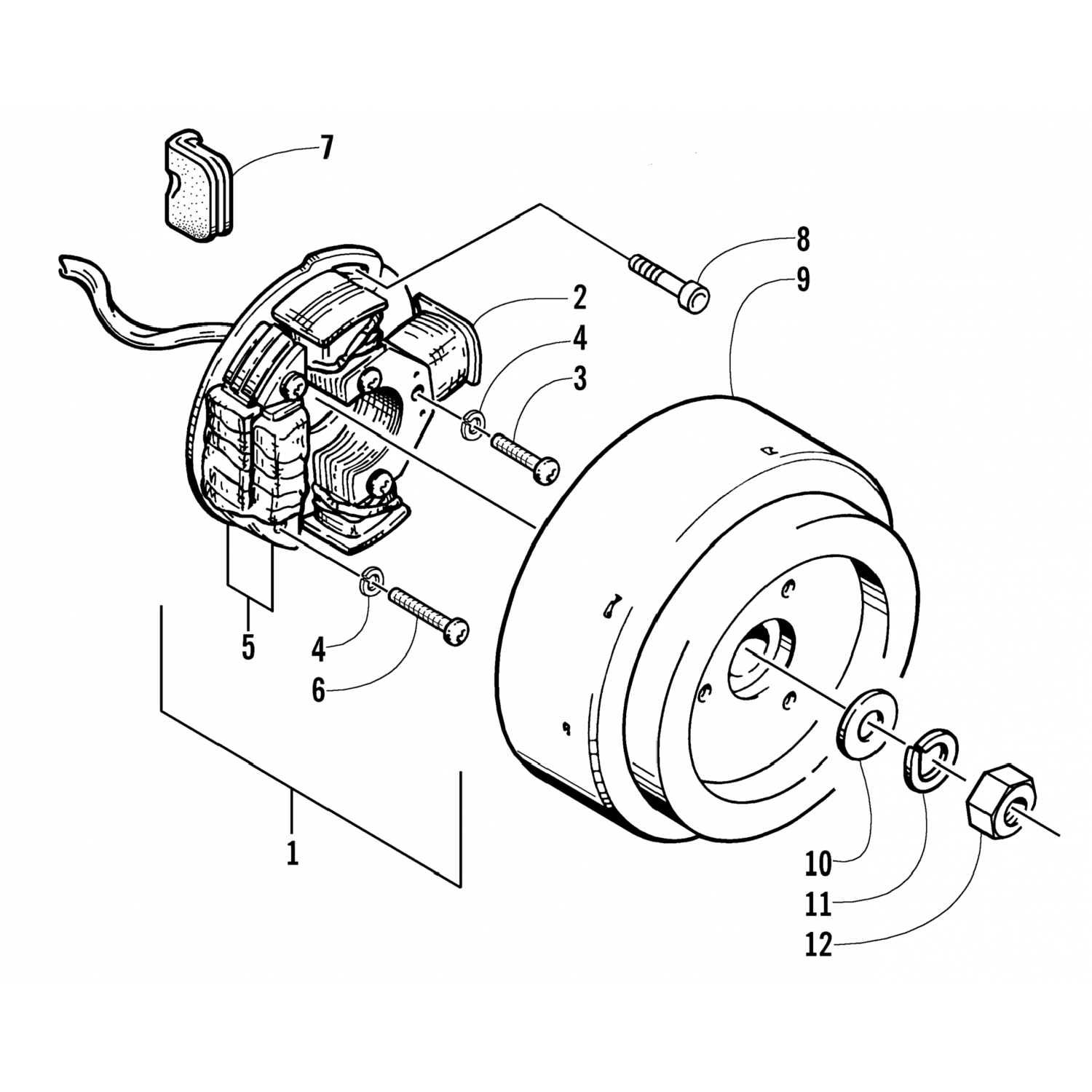 7
8
9
2
4
3
5
4
6
1
10
11
12