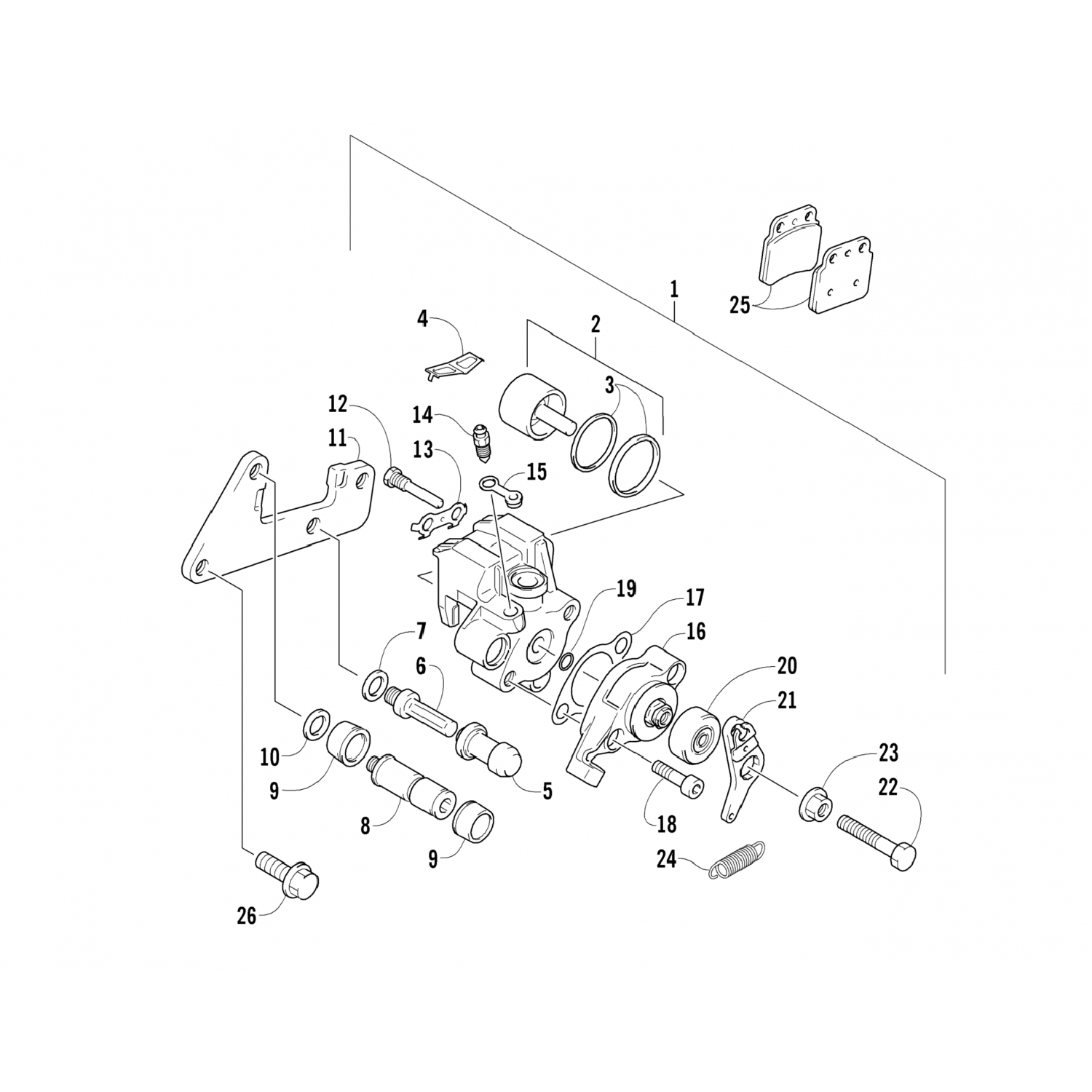 1
25
2
4
3
12
14
11
13
15
19
17
16
7
6
20
21
10
9
5
23
22
8
18
9
24
26