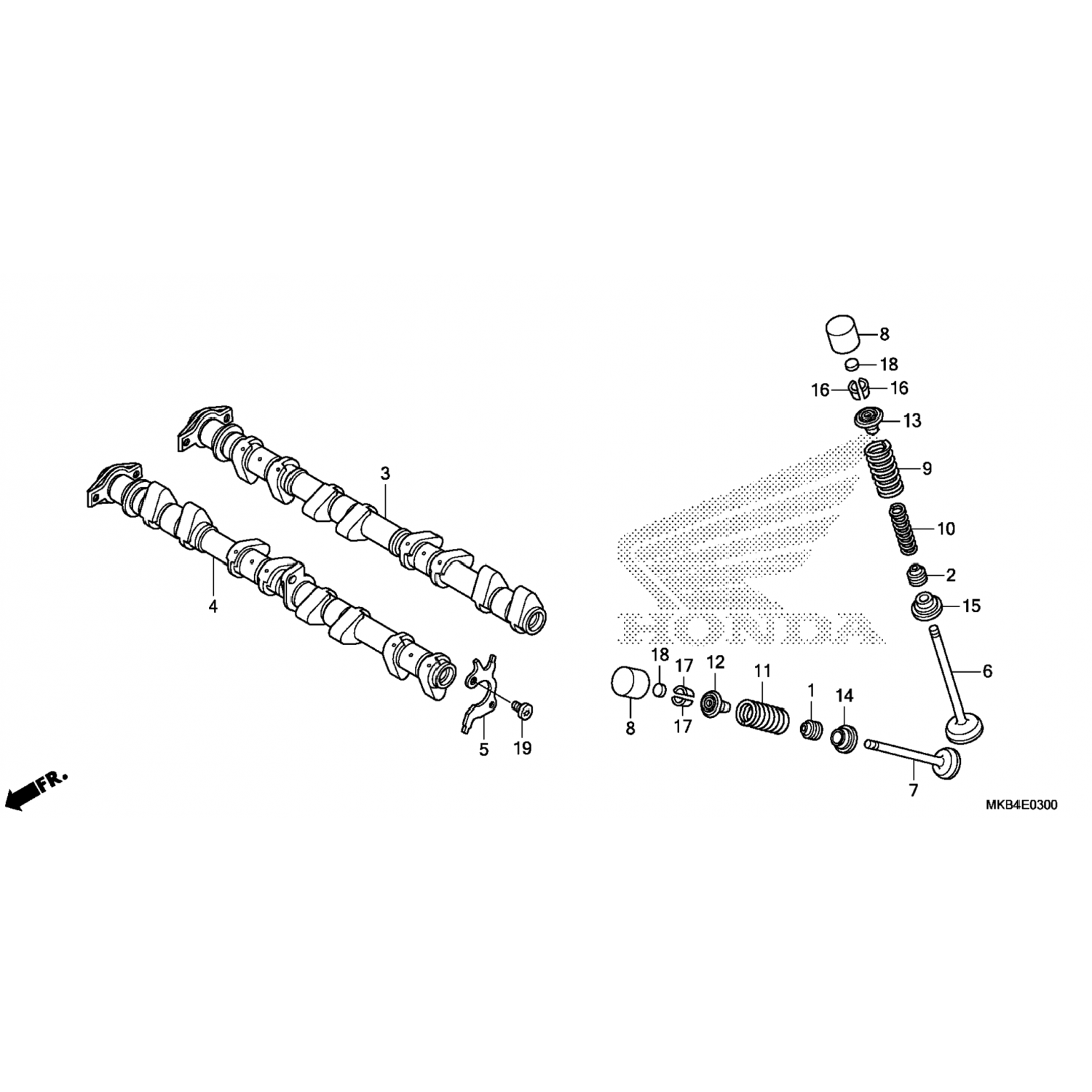 8
18
16
16
13
9
10
2
15
6
3
4
HONDA
18
17
17
12
11
1
14
8
5
19
7
FR.
MKB4E0300