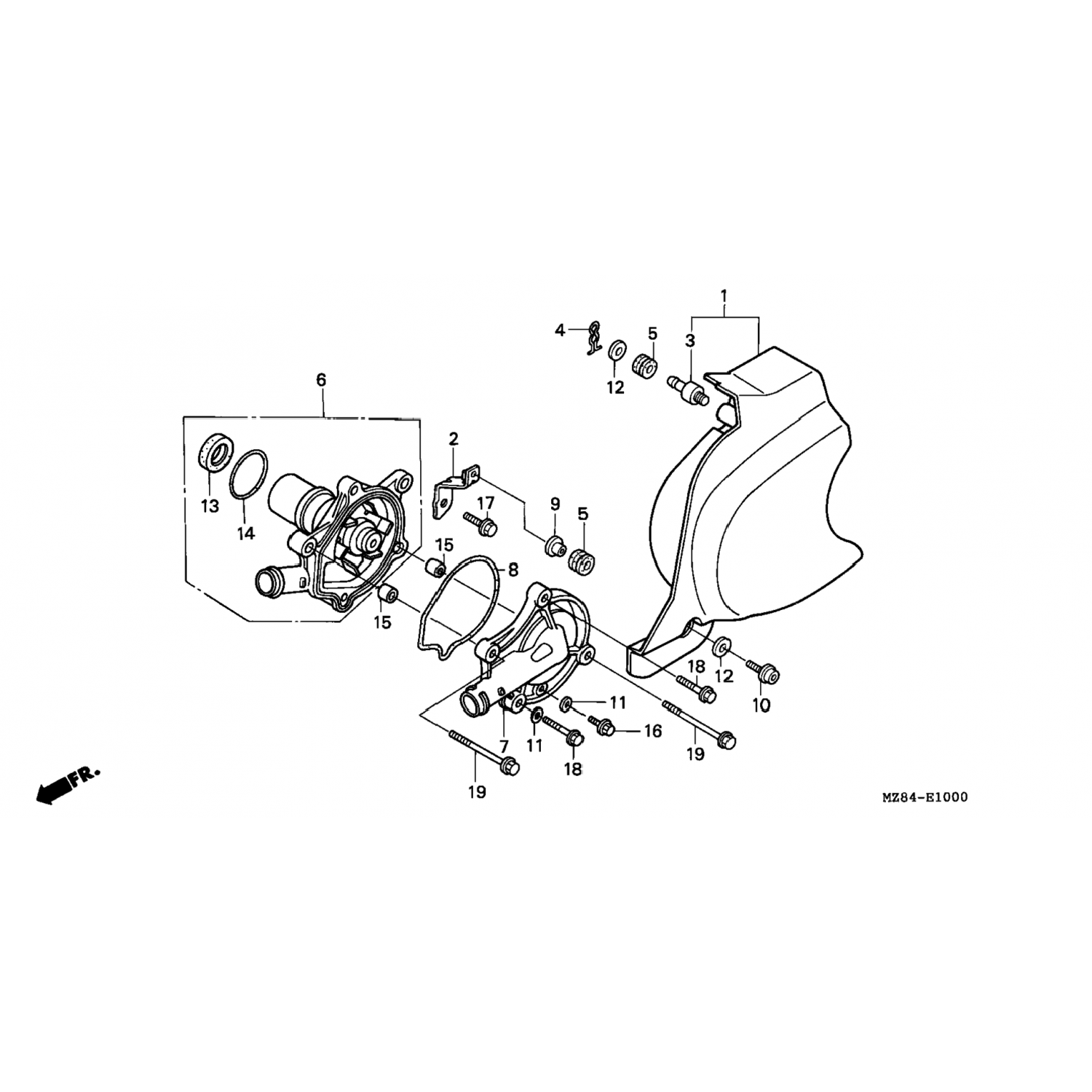 1
4
5
3
12
6
2
13
14
17
9
5
15
8
15
18
12
10
11
7
11
16
19
18
19
FR.
MZ84-E1000