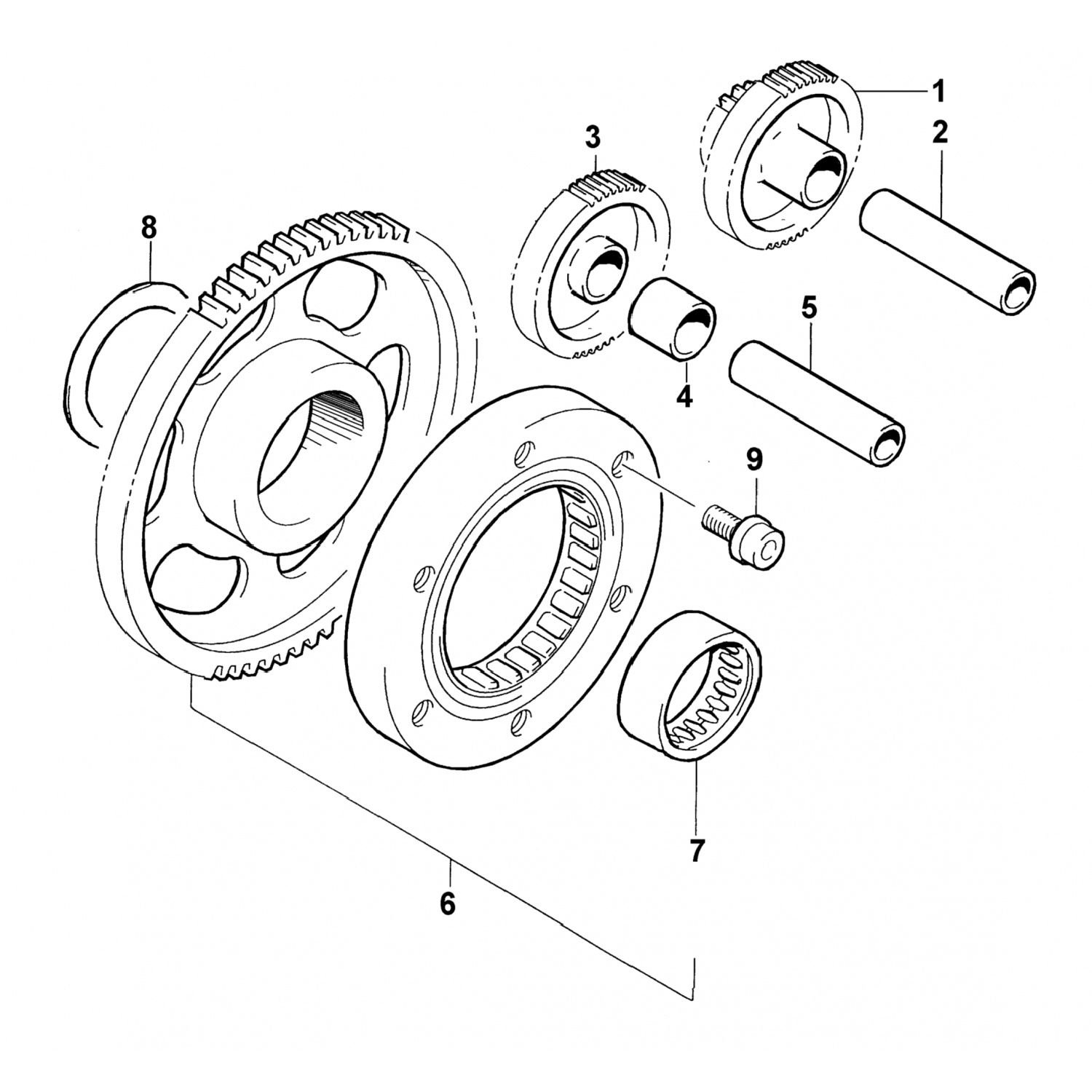 1
2
3
8
5
4
9
7
6