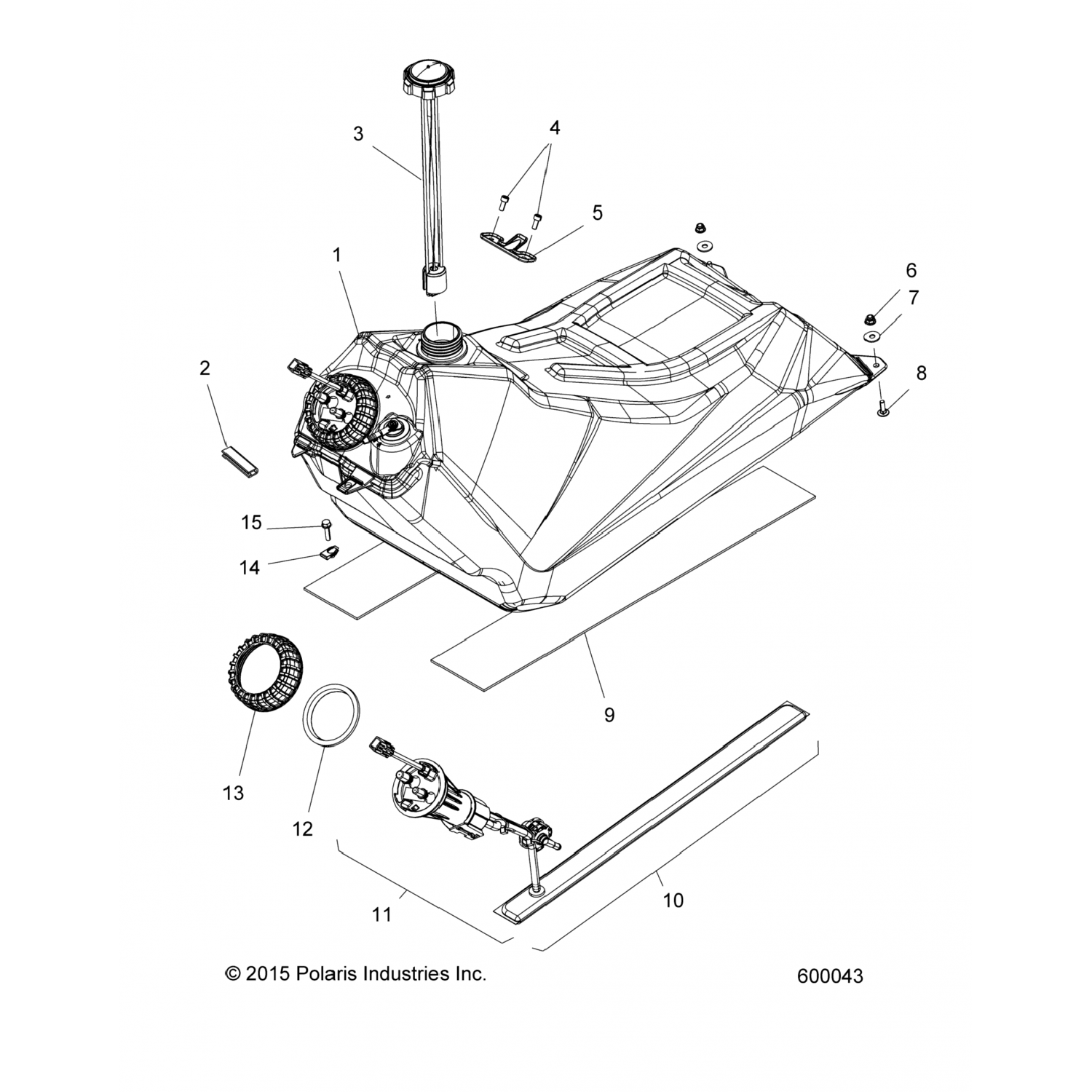 3

4

5

1

6

7

2

8

15

14

9

13

12

11

10

© 2015 Polaris Industries Inc.

600043