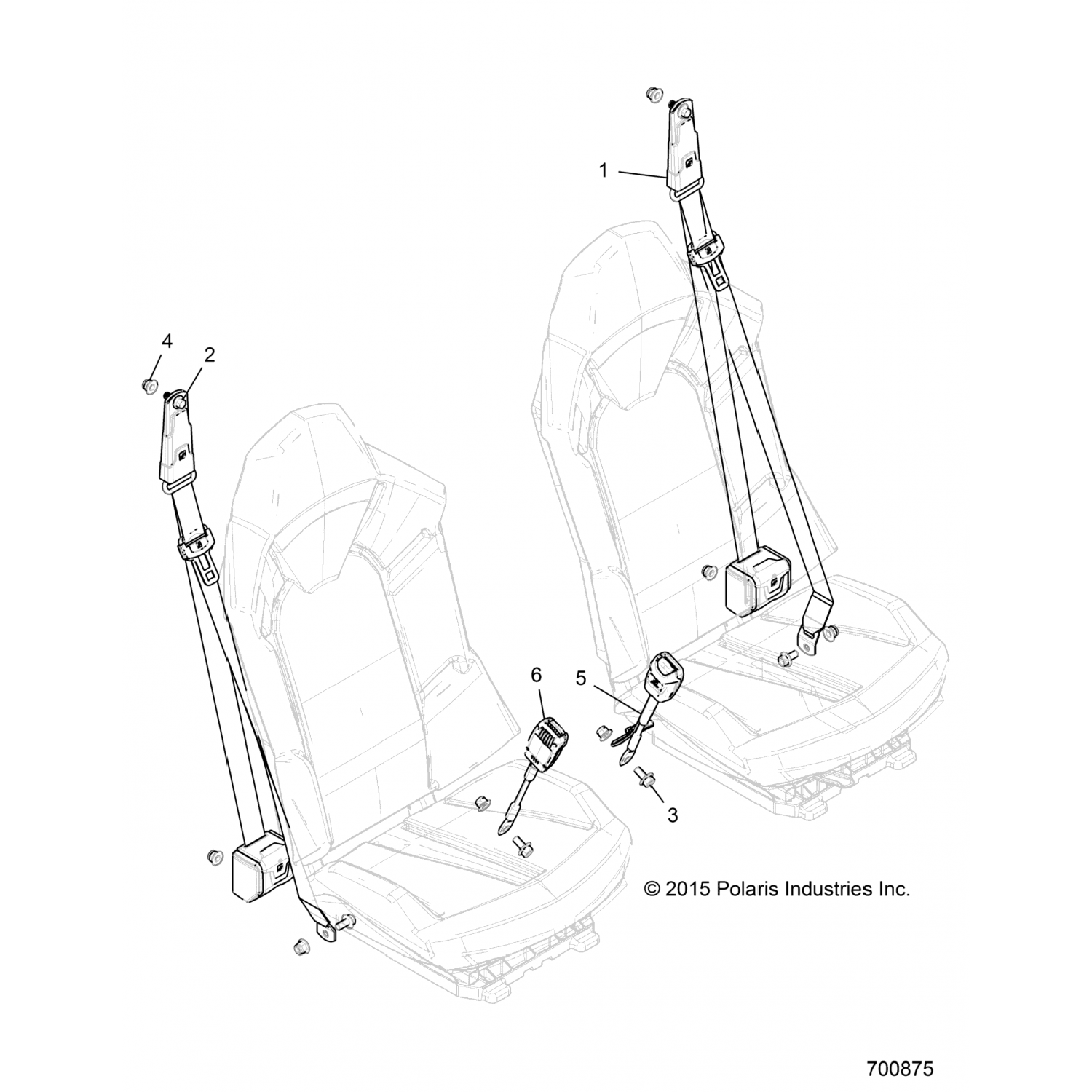 1

4

2

6

5

3

© 2015 Polaris Industries Inc.

700875