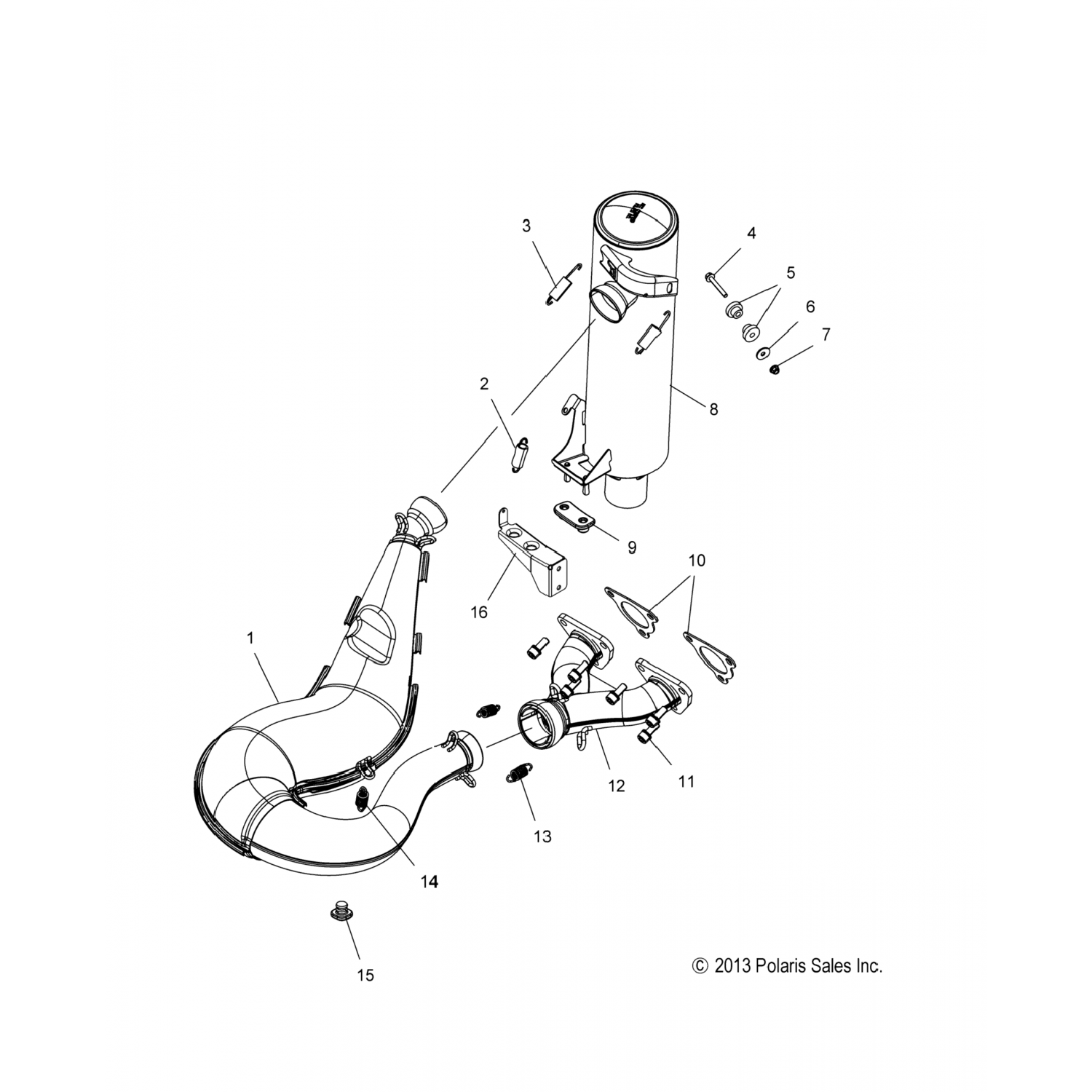 3
4
5
6
7
2
8
9
10
16
1
12
11
13
14
15
© 2013 Polaris Sales Inc.