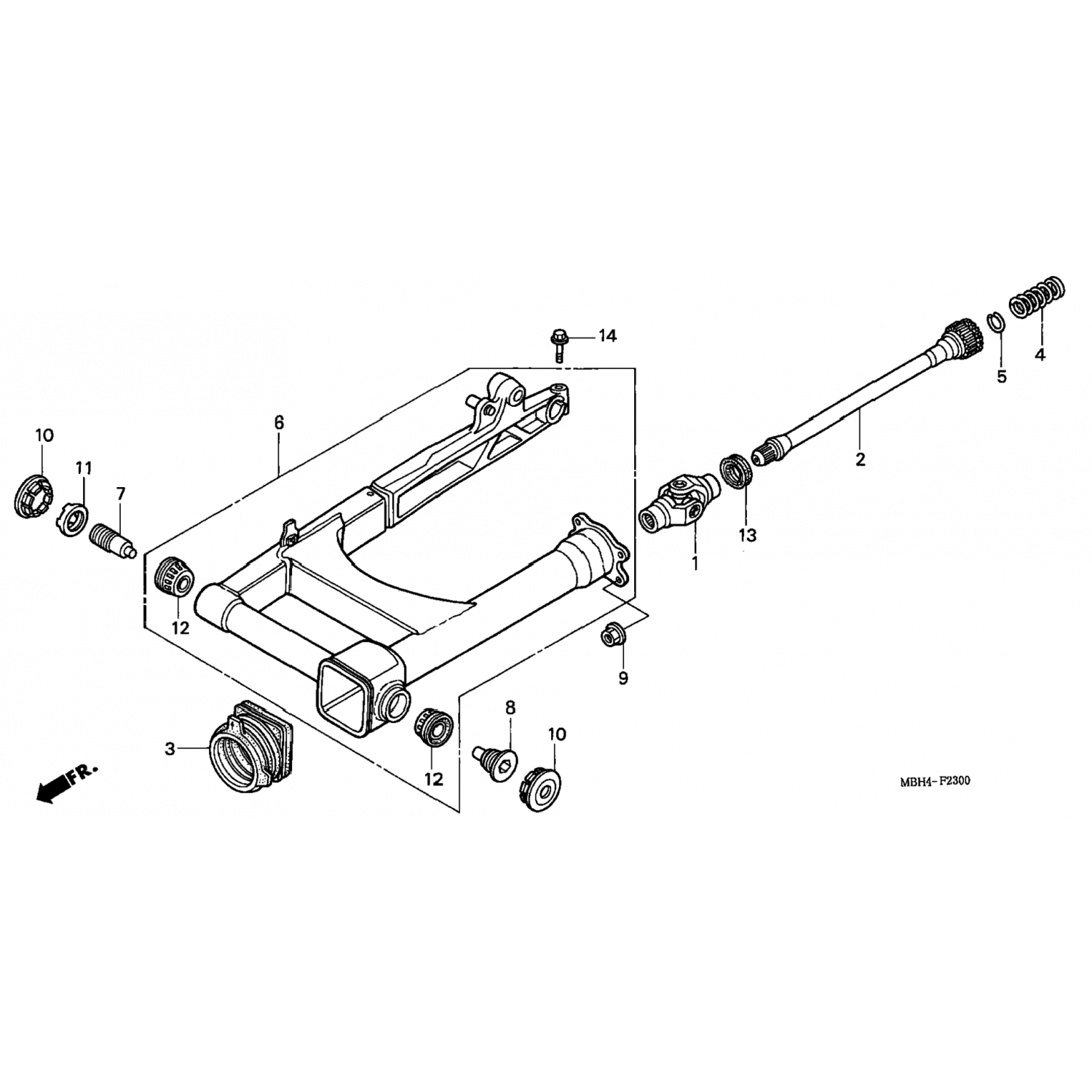 14
4
5
6
2
10
11
7
13
1
12
9
8
10
3
12
FR.
MBH4-F2300