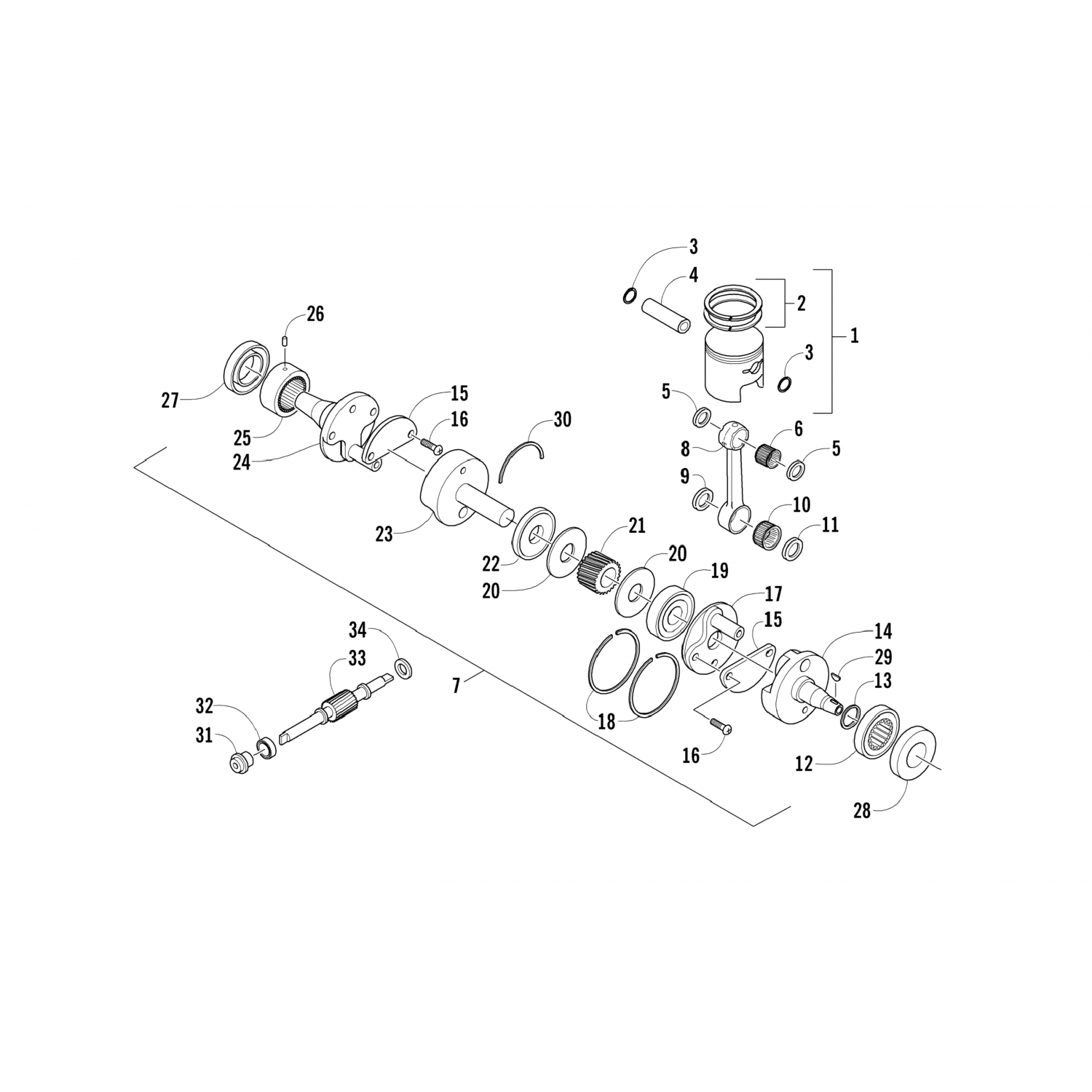 3
4
2
1
3
26
27
25
24
15
16
30
5
8
6
5
9
10
11
23
22
21
20
20
19
17
15
14
29
13
34
33
7
18
32
31
16
12
28