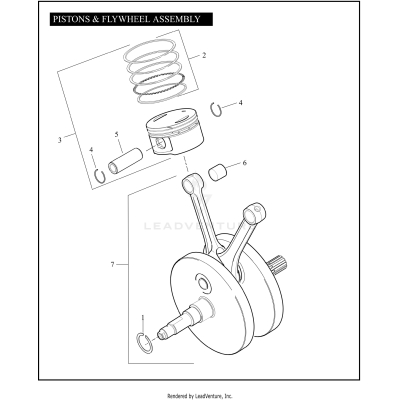 PISTONS & FLYWHEEL ASSEMBLY

2

4

3

5

4

6

LEADVENTURE

7

1

Rendered by LeadVenture, Inc.