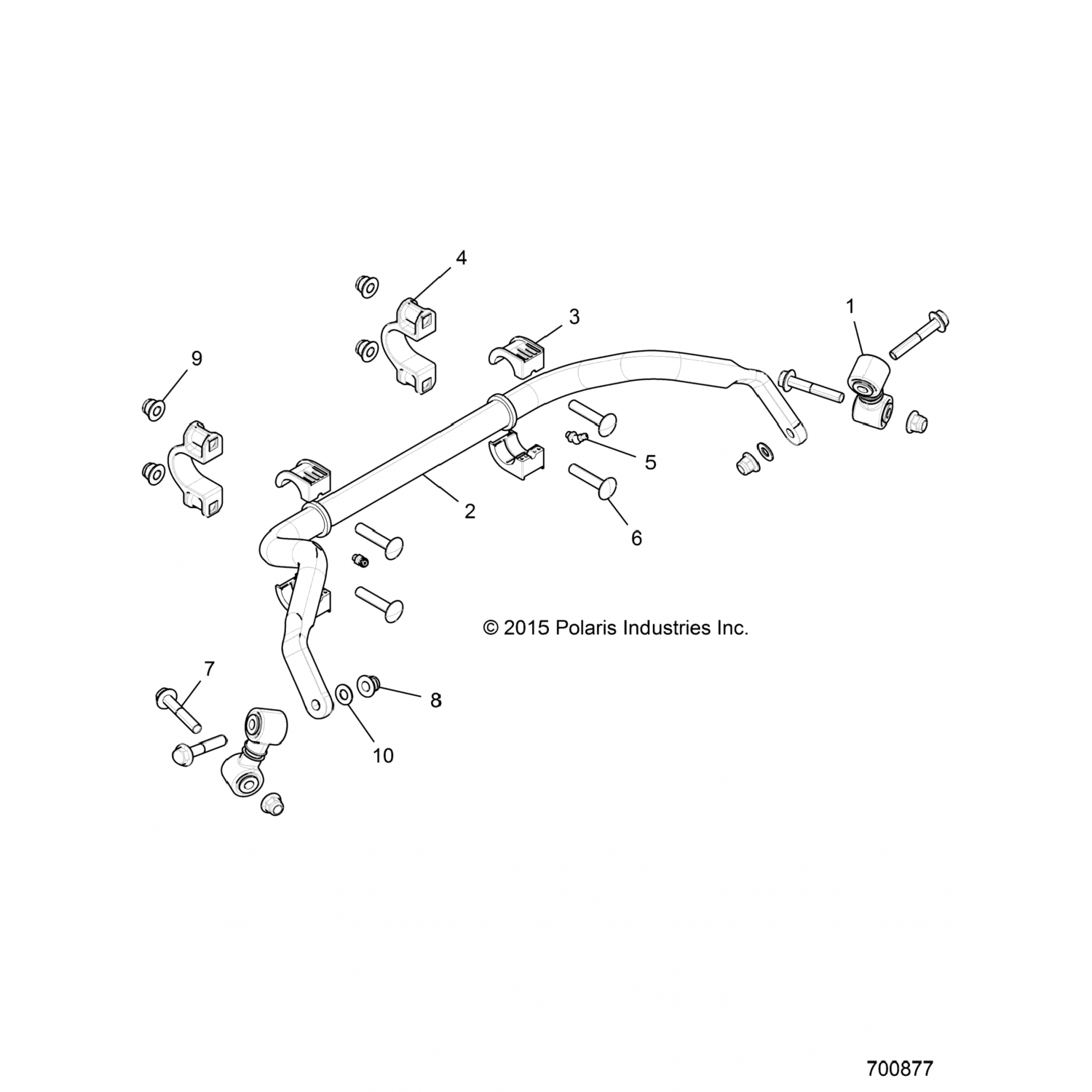 4

3

1

9

5

2

6

© 2015 Polaris Industries Inc.

7

8

10

700877