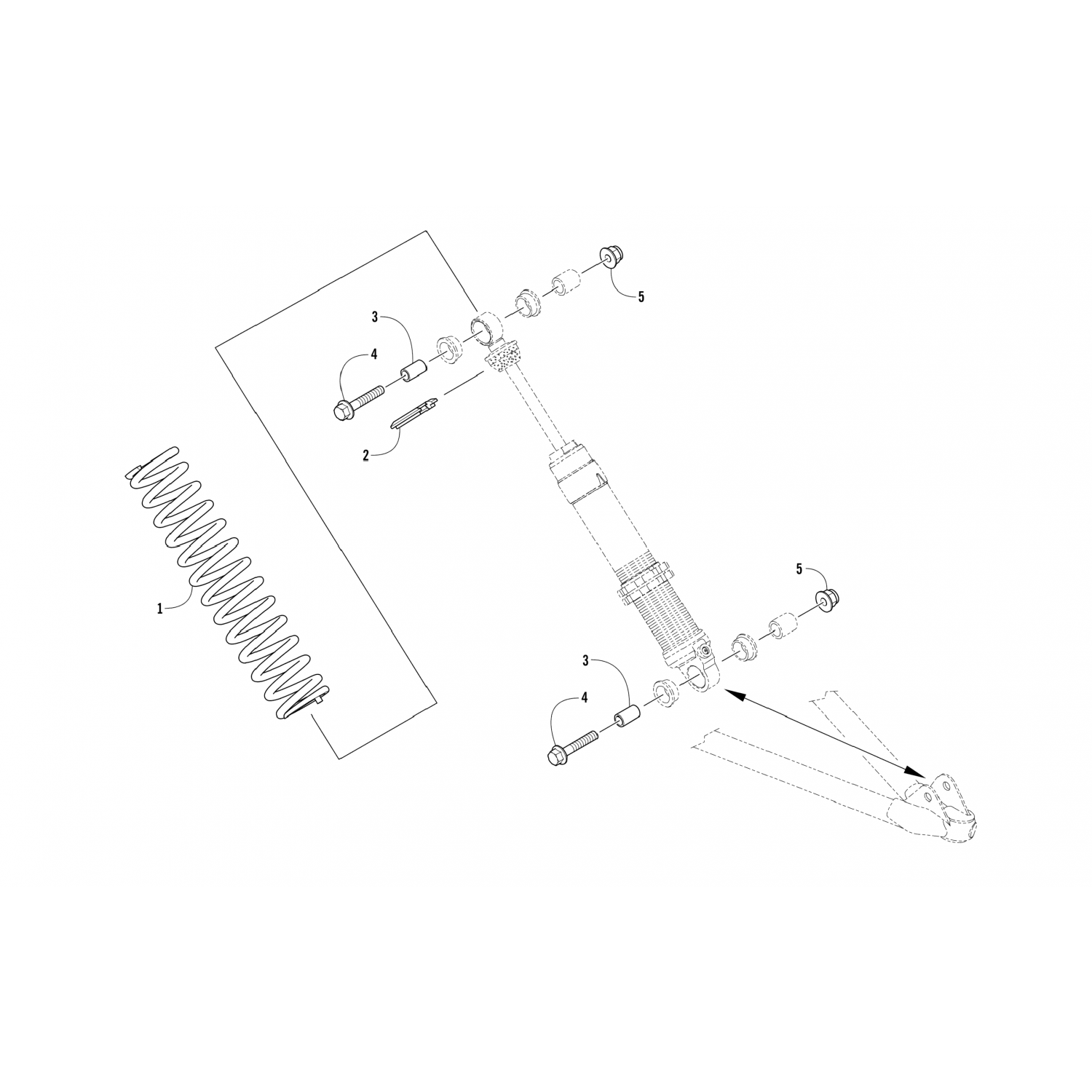 5
3
4
2
1
5
3
4