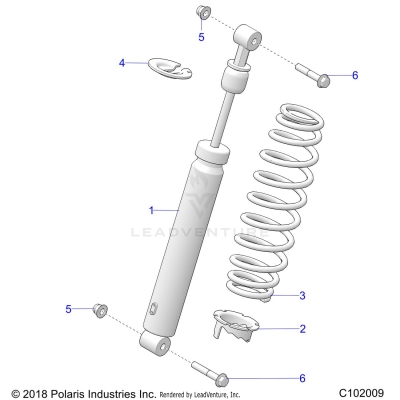 5

4

6

1

LEADVENTURE

3

5

2

6

© 2018 Polaris Industries Inc. Rendered by LeadVenture, Inc.

C102009