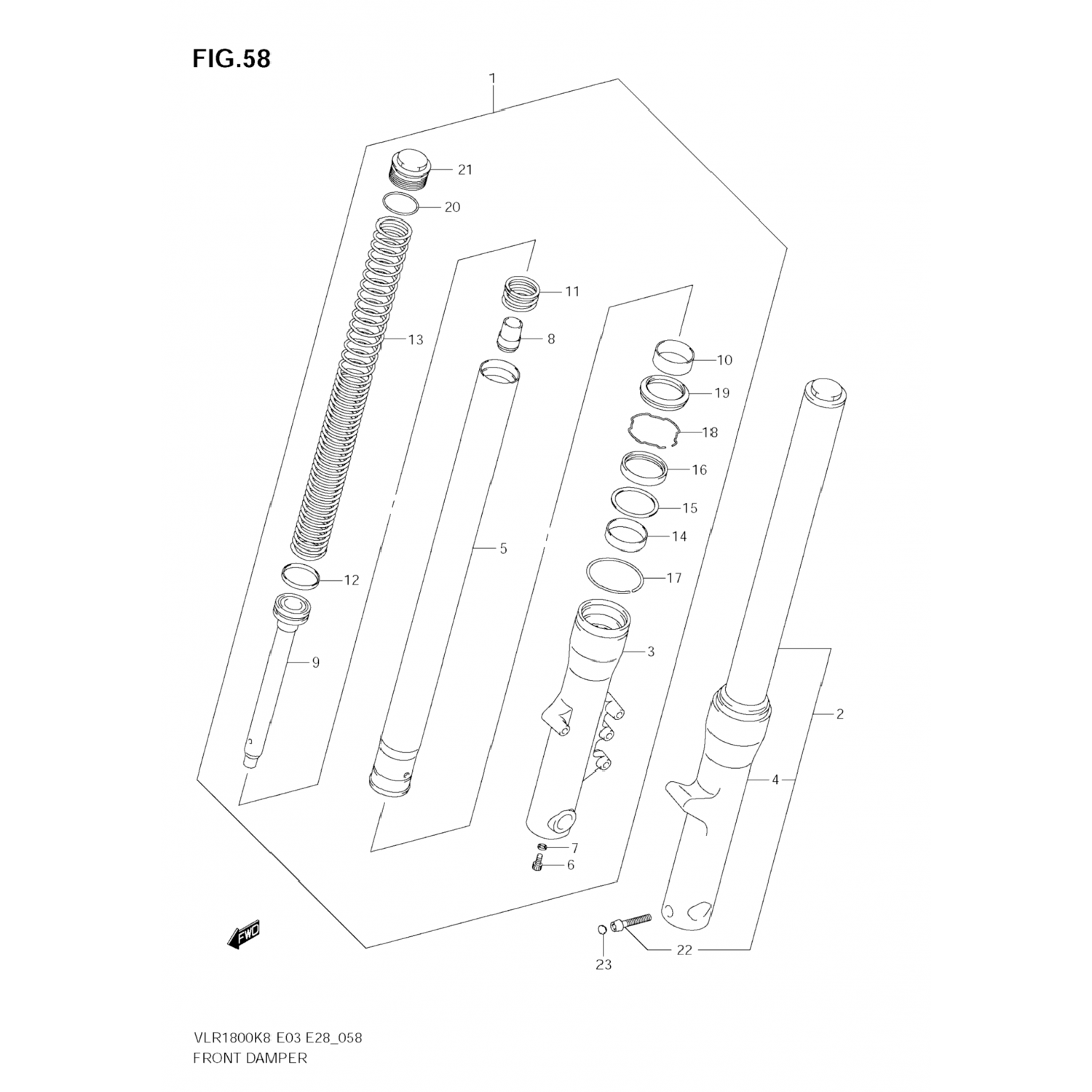 FIG.58

1

21

20

11

13

8

10

19

18

16

15

14

5

12

17

3

9

2

4

7

6

FWD

22

23

VLR1800K8 E03 E28_058
FRONT DAMPER