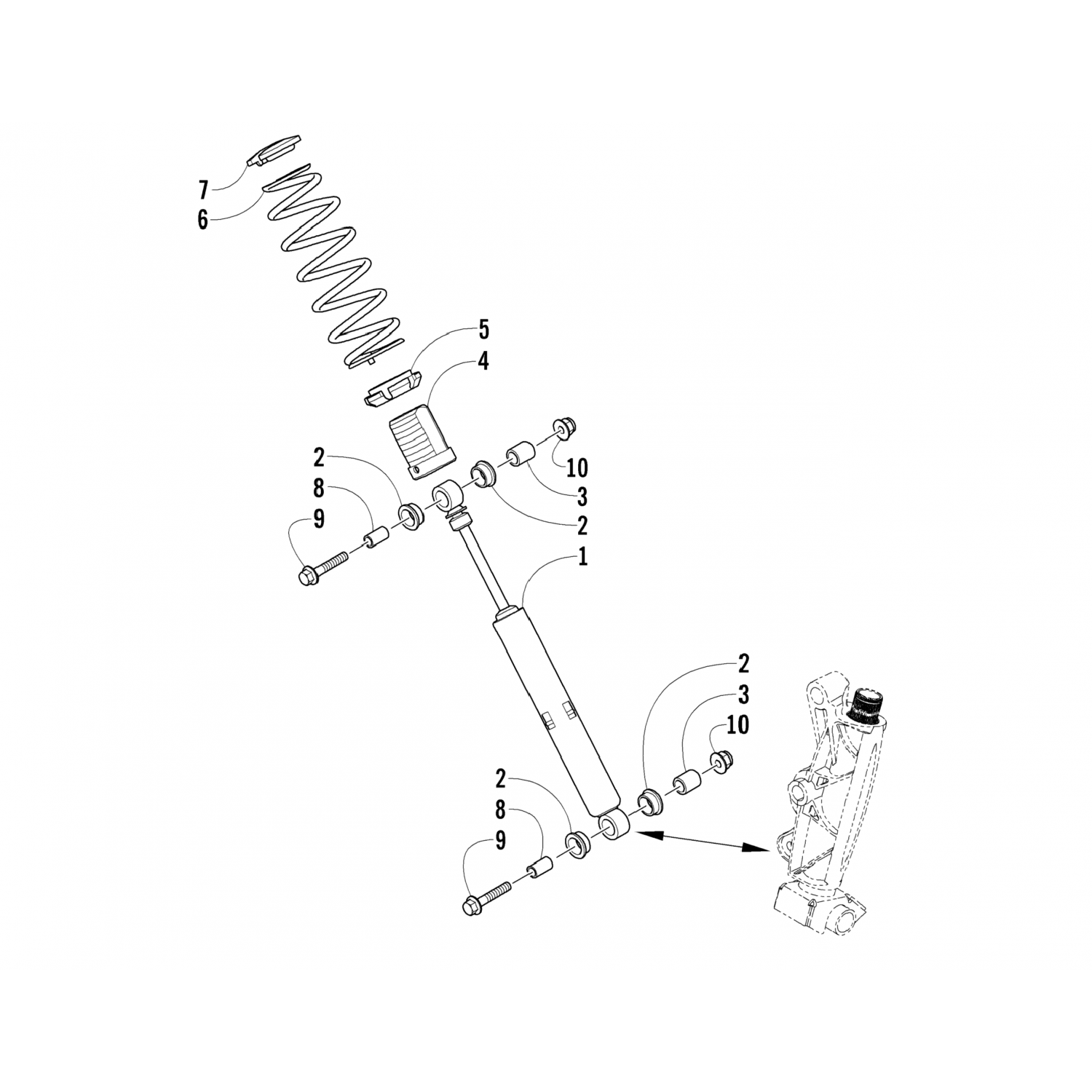 7
6
5
4
2
8
9
10
3
2
1
2
3
10
2
8
9