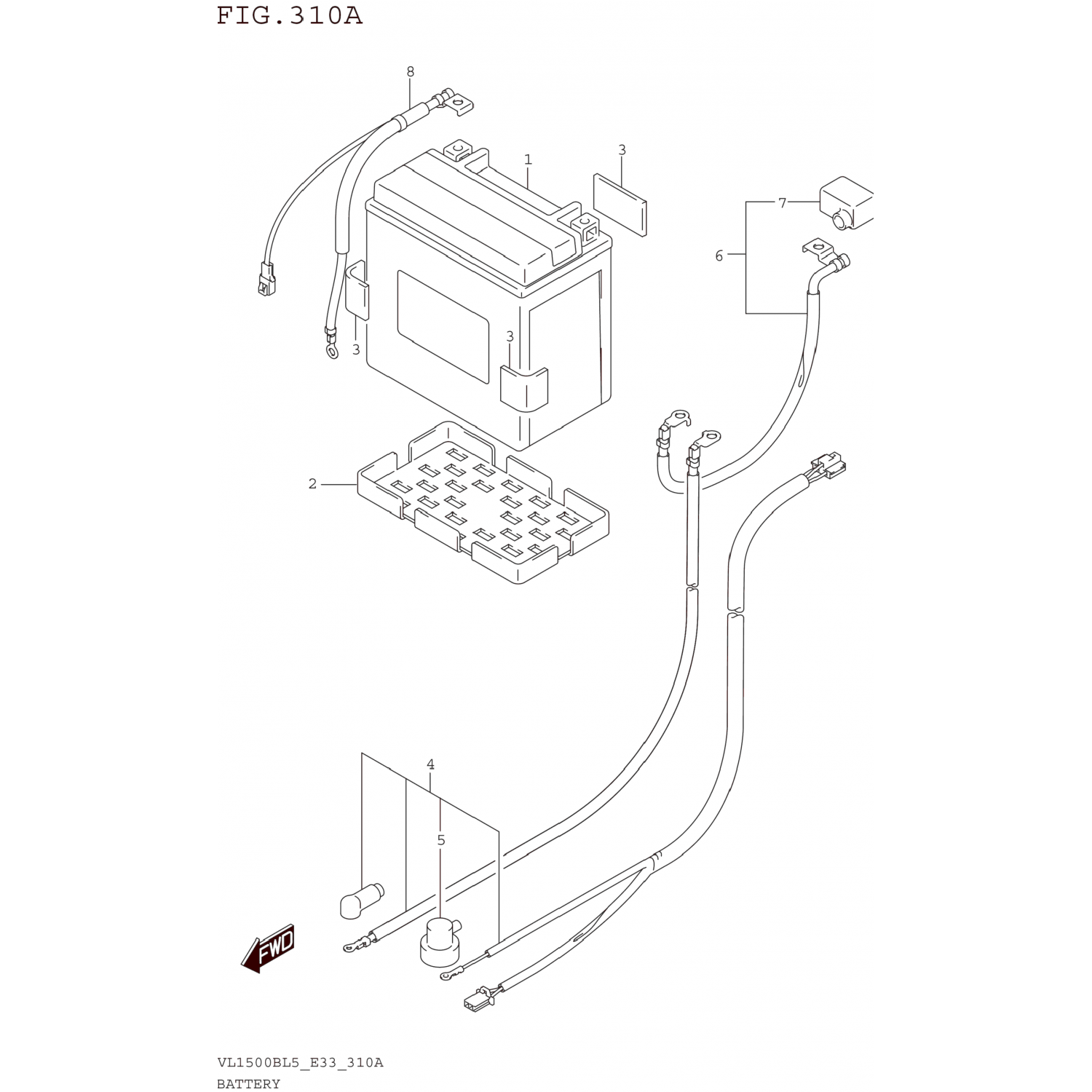 FIG.310A

8

1

3

7

6

3

3

2

4

5

FWD

VL1500BL5_E33_310A
BATTERY