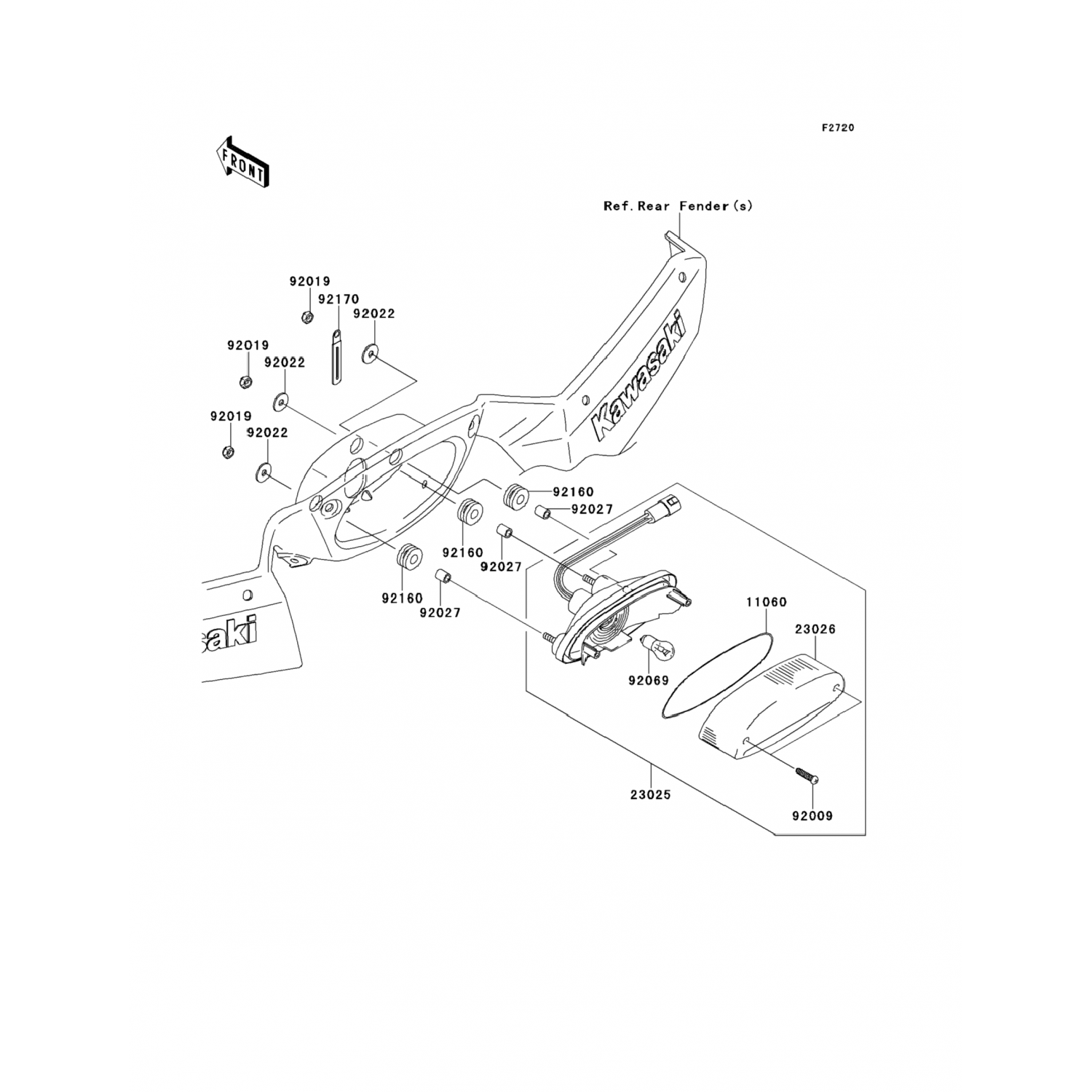 F2720

FRONT

Ref. Rear Fender(s)

92019
92170
92022
92019
92022
92019
92022

Kawasaki

92160
92027
92160
92027
92160
92027

aki

11060
23026
92069
23025
92009