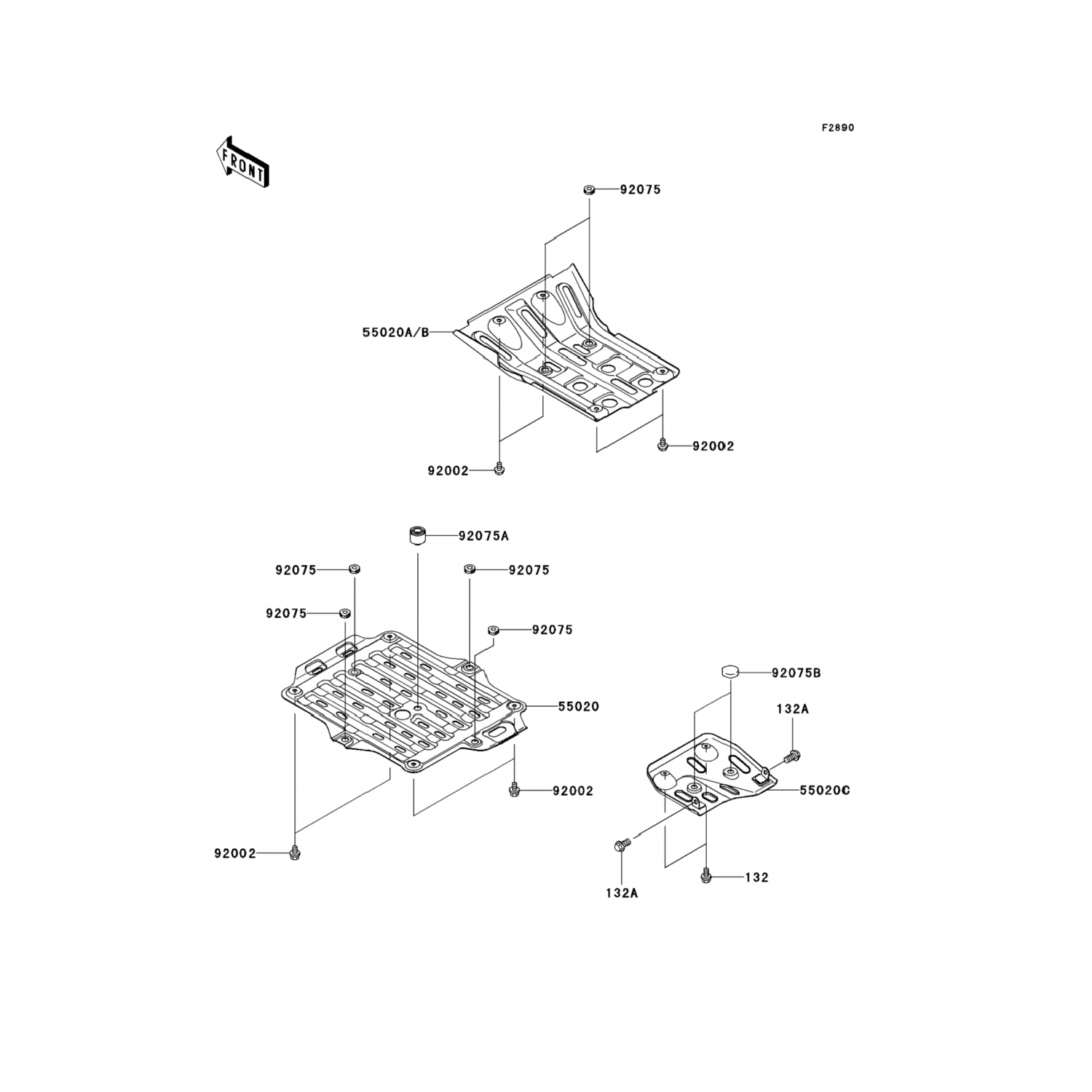 F2890

FRONT

92075

55020A/B

92002

92002

92075A

92075

92075

92075

92075

55020

92002

92002

92075B

132A

55020C

132A

132