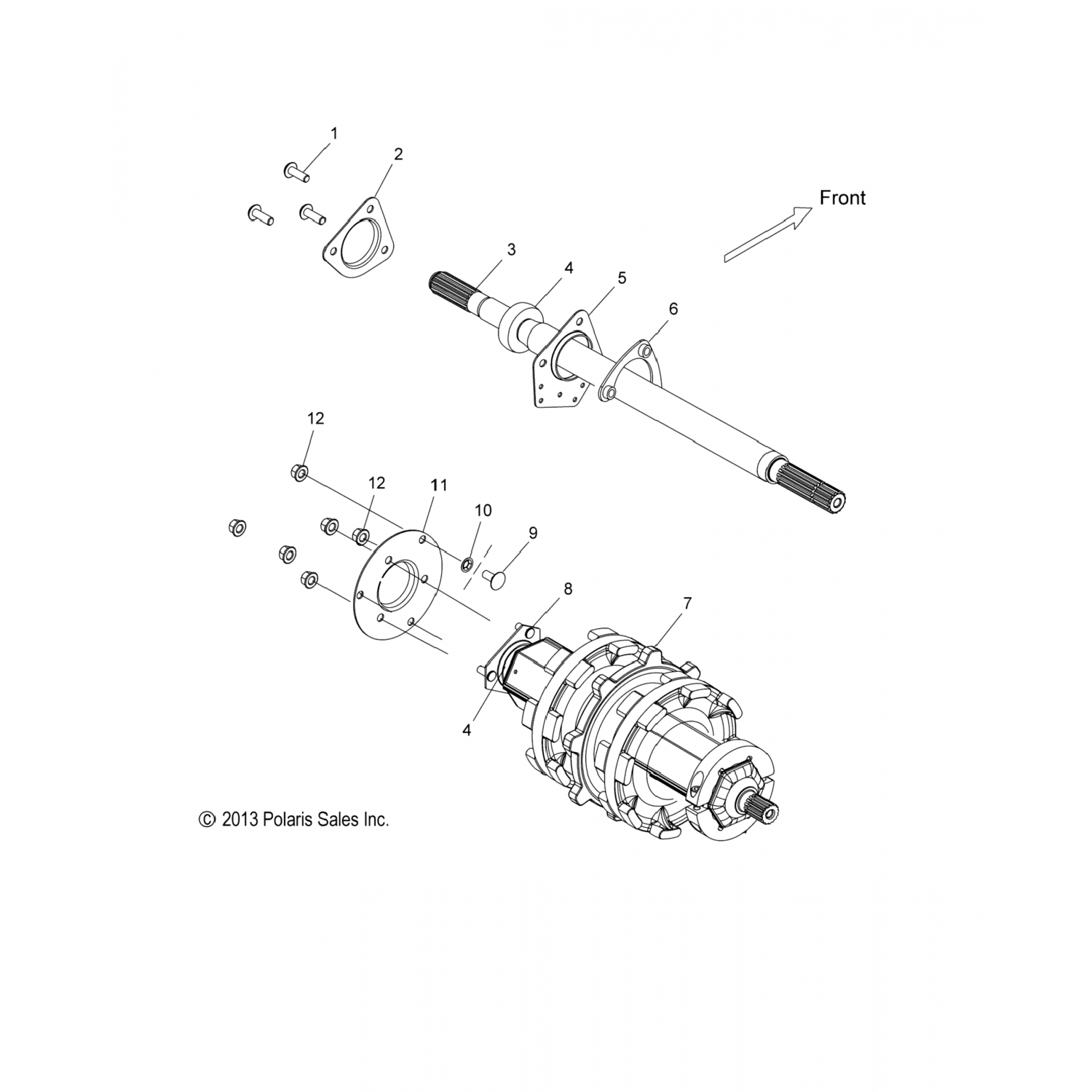 1
2
Front
3
4
5
6
12
12
11
10
9
8
7
4
© 2013 Polaris Sales Inc.