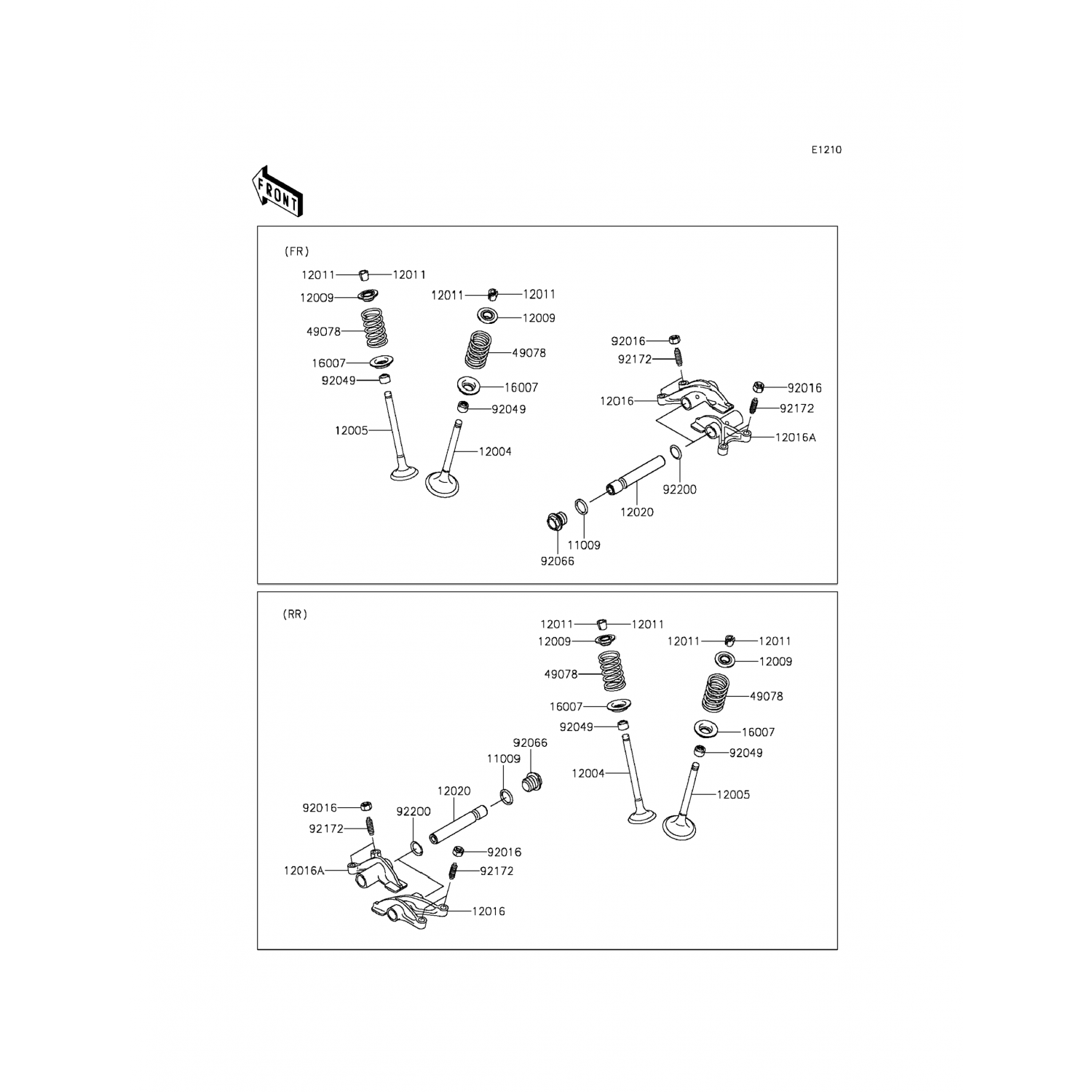 E1210

FRONT

(FR)

12011 12011
12009
49078
16007
92049
12005
12011 12011
12009
49078
16007
92049
12004
92016
92172
12016
92016
92172
12016A
92200
12020
11009
92066

(RR)

12011 12011
12009
49078
16007
92049
12004
12011 12011
12009
49078
16007
92049
12005
92066
11009
12020
92200
92016
92172
12016A
92016
92172
12016