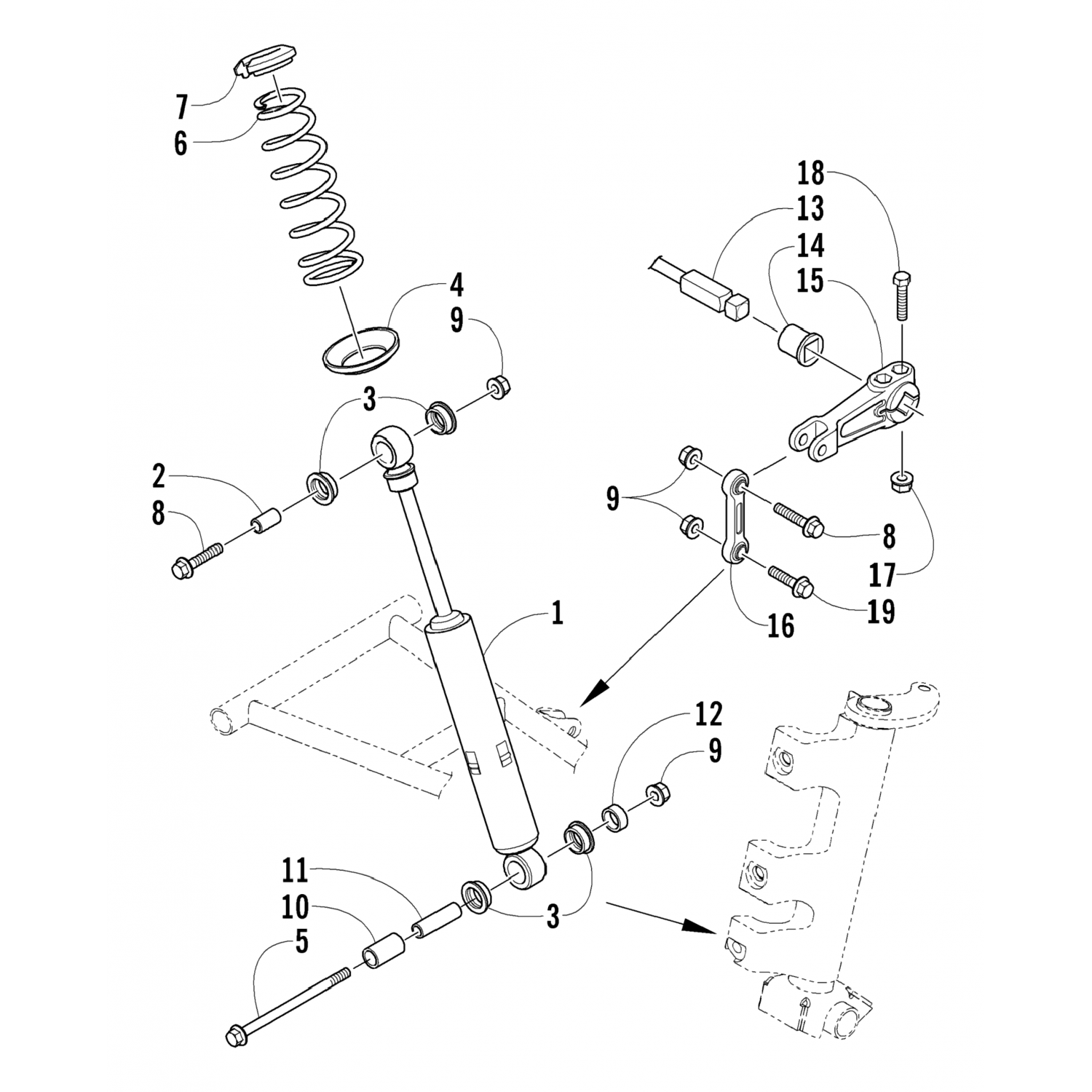 7
6
18
13
14
15
4
9
3
2
8
9
8
17
19
16
1
12
9
11
10
5
3