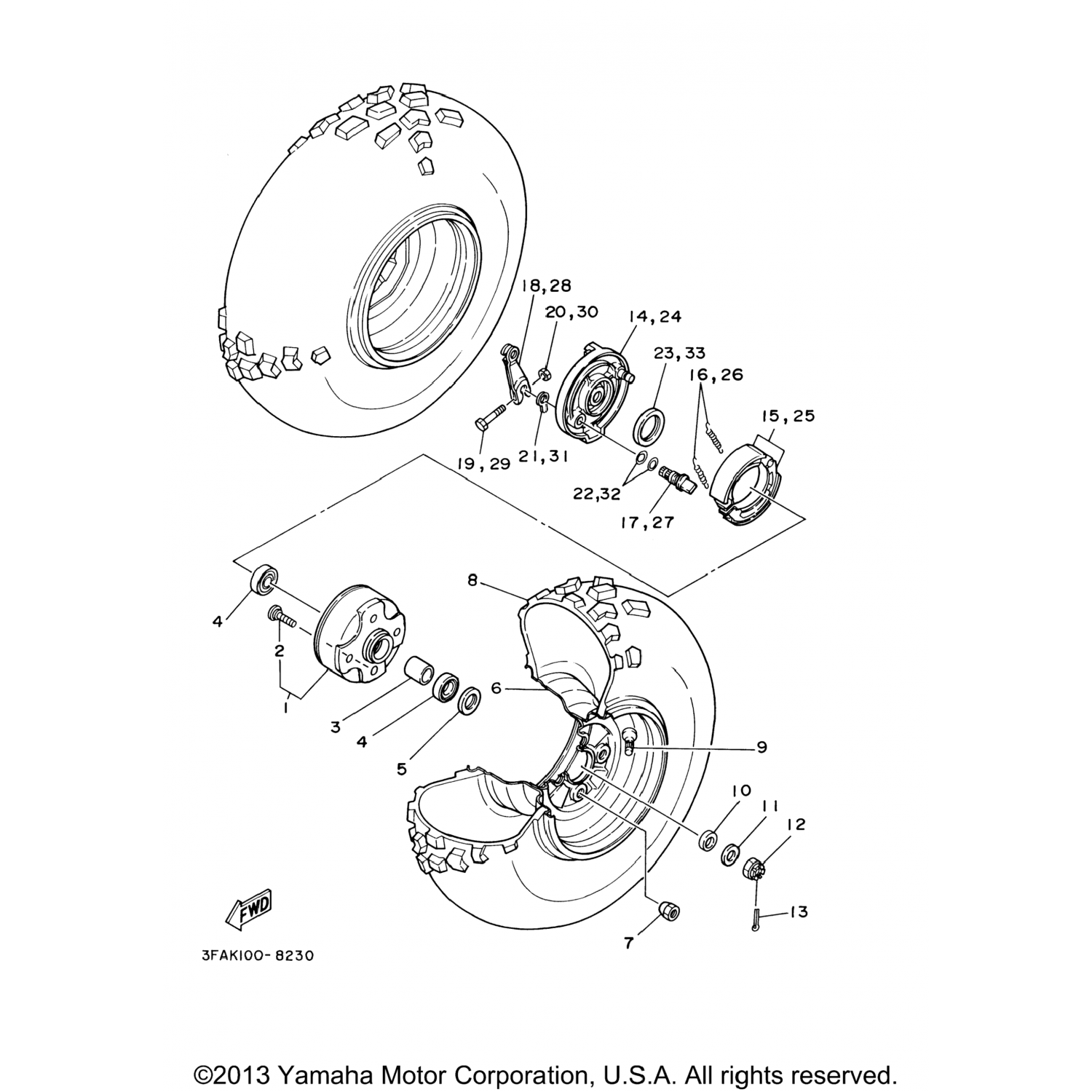 18,28
20,30
14,24
23,33
16,26
15,25
19,29
21,31
22,32
17,27
8
4
2
1
3
4
5
6
9
10
11
12
13
7
FWD
3FAK100-8230

©2013 Yamaha Motor Corporation, U.S.A. All rights reserved.