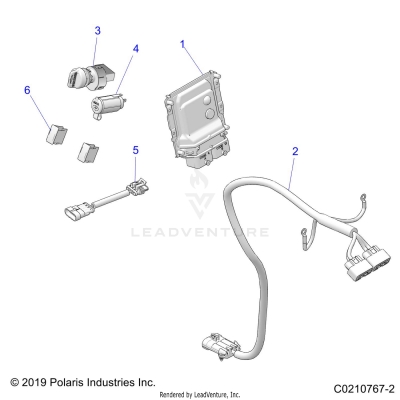 3
4
1
6
5
2
LEADVENTURE
© 2019 Polaris Industries Inc.
Rendered by LeadVenture, Inc.
C0210767-2