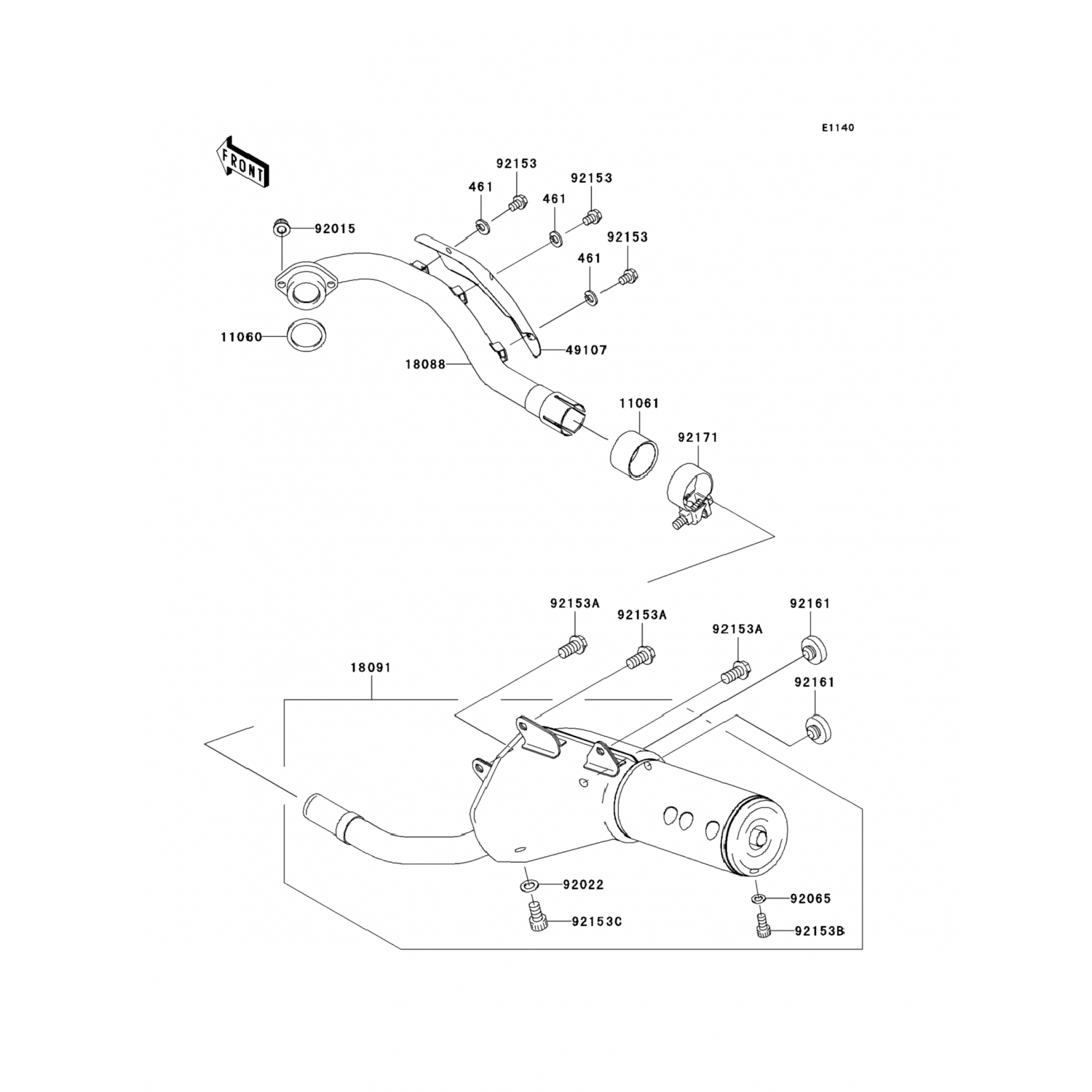 E1140

FRONT

92153
461
92153
461
92153
461
92015
11060
18088
49107
11061
92171

92153A
92153A
92153A
92161
92161
18091
92022
92153C
92065
92153B