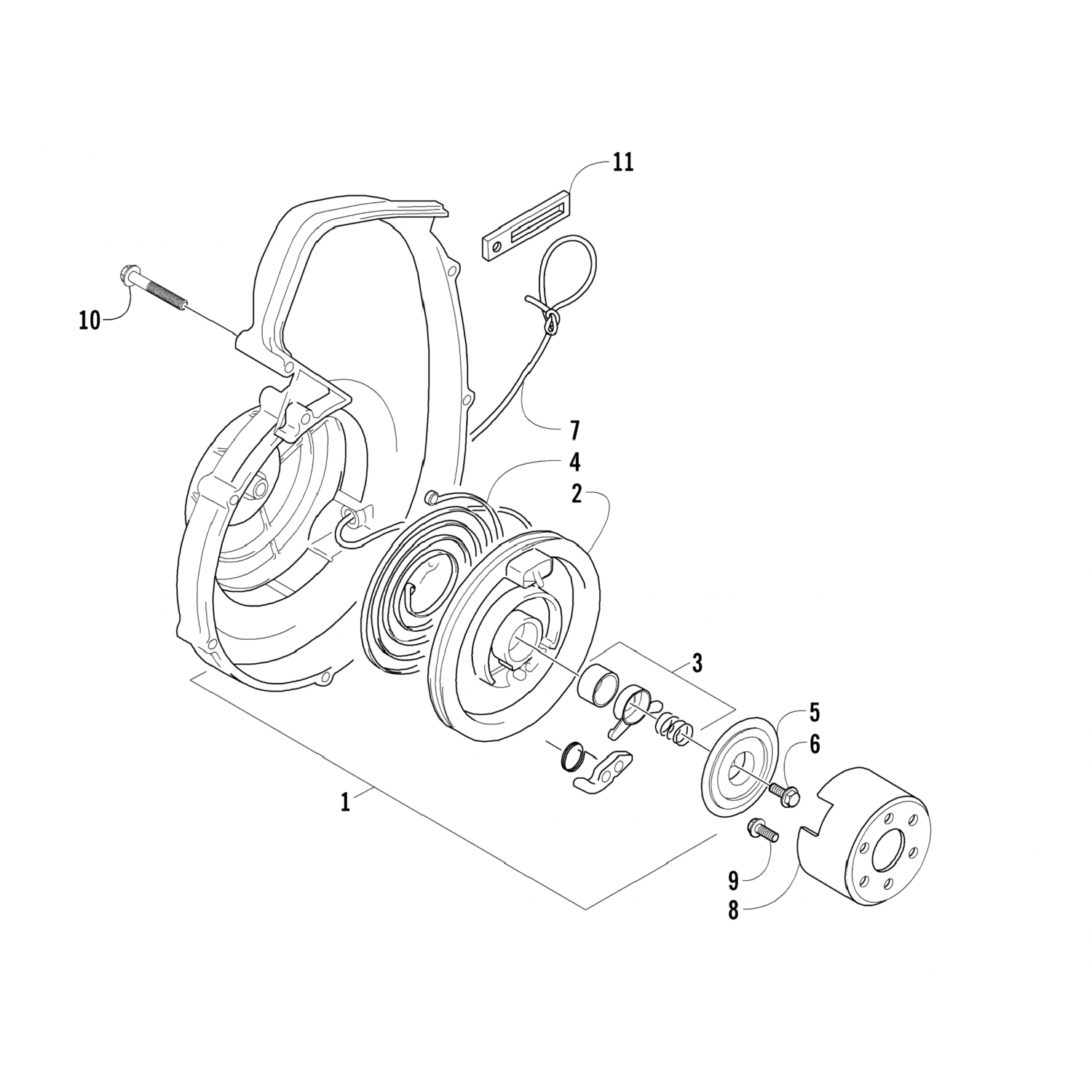 11
10
7
4
2
3
5
6
1
9
8