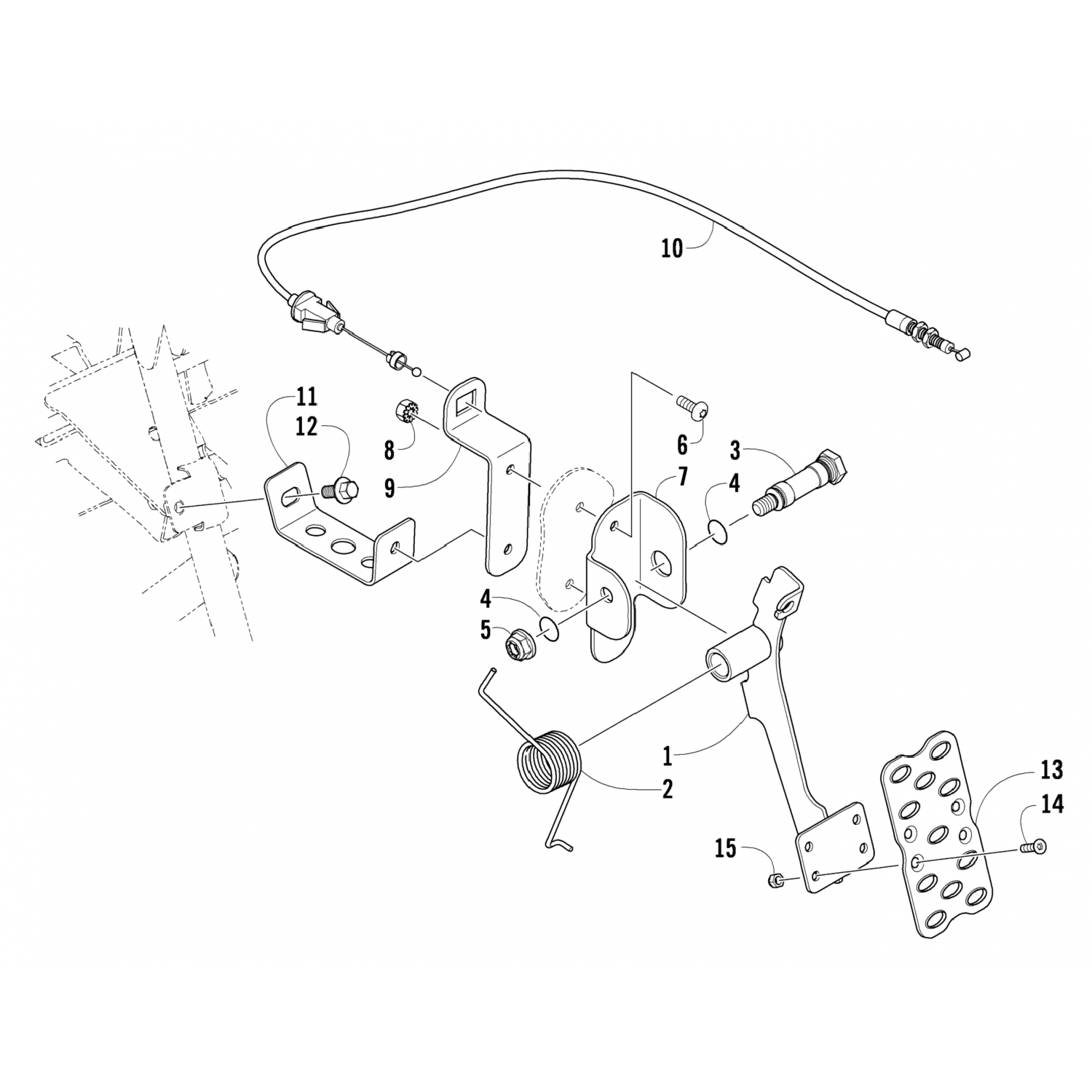 10
11
12
8
9
6
3
7
4
4
5
1
2
13
14
15