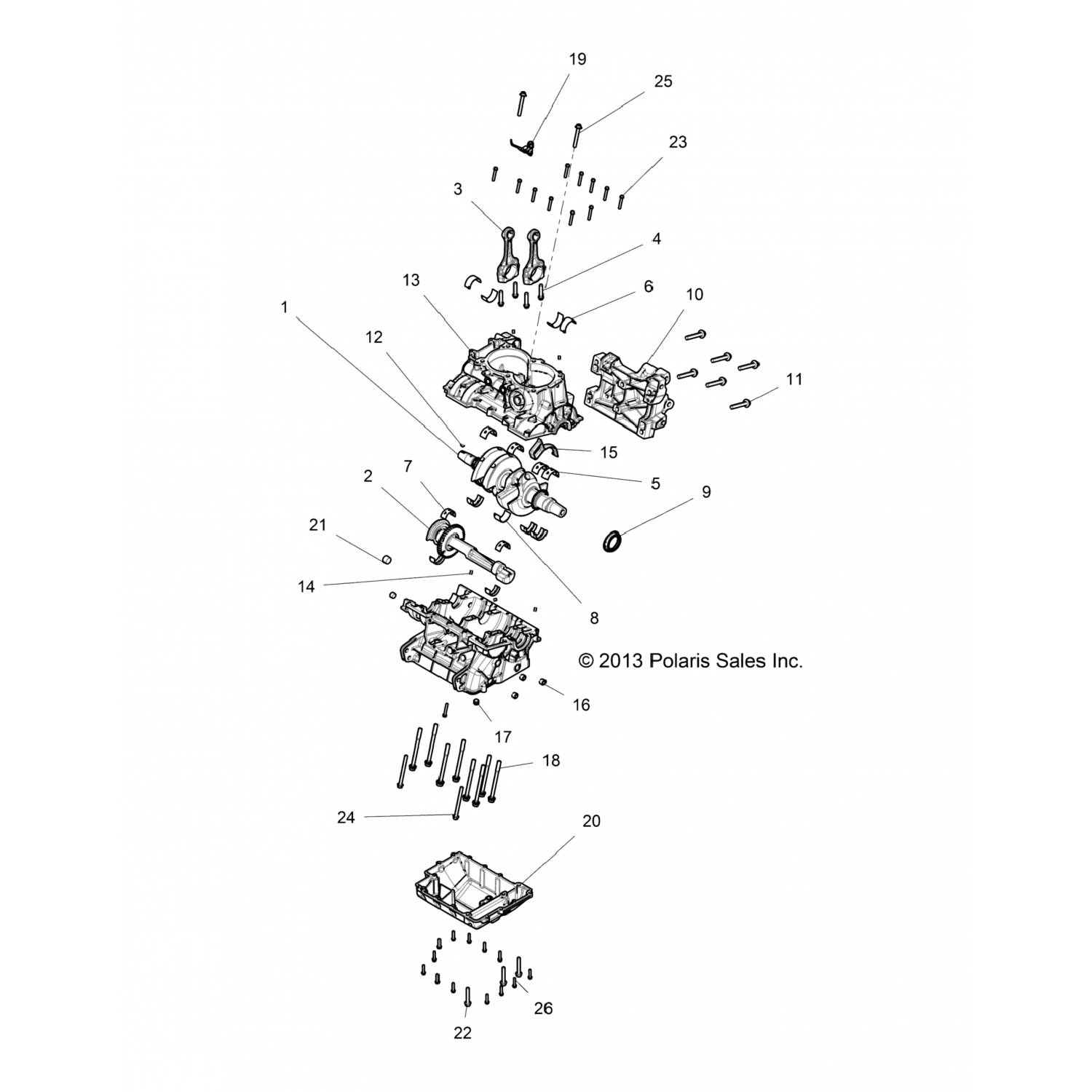 19
25
23
3
4
13
6
10
1
12
11
15
5
7
2
9
21
14
8
© 2013 Polaris Sales Inc.
16
17
18
24
20
26
22