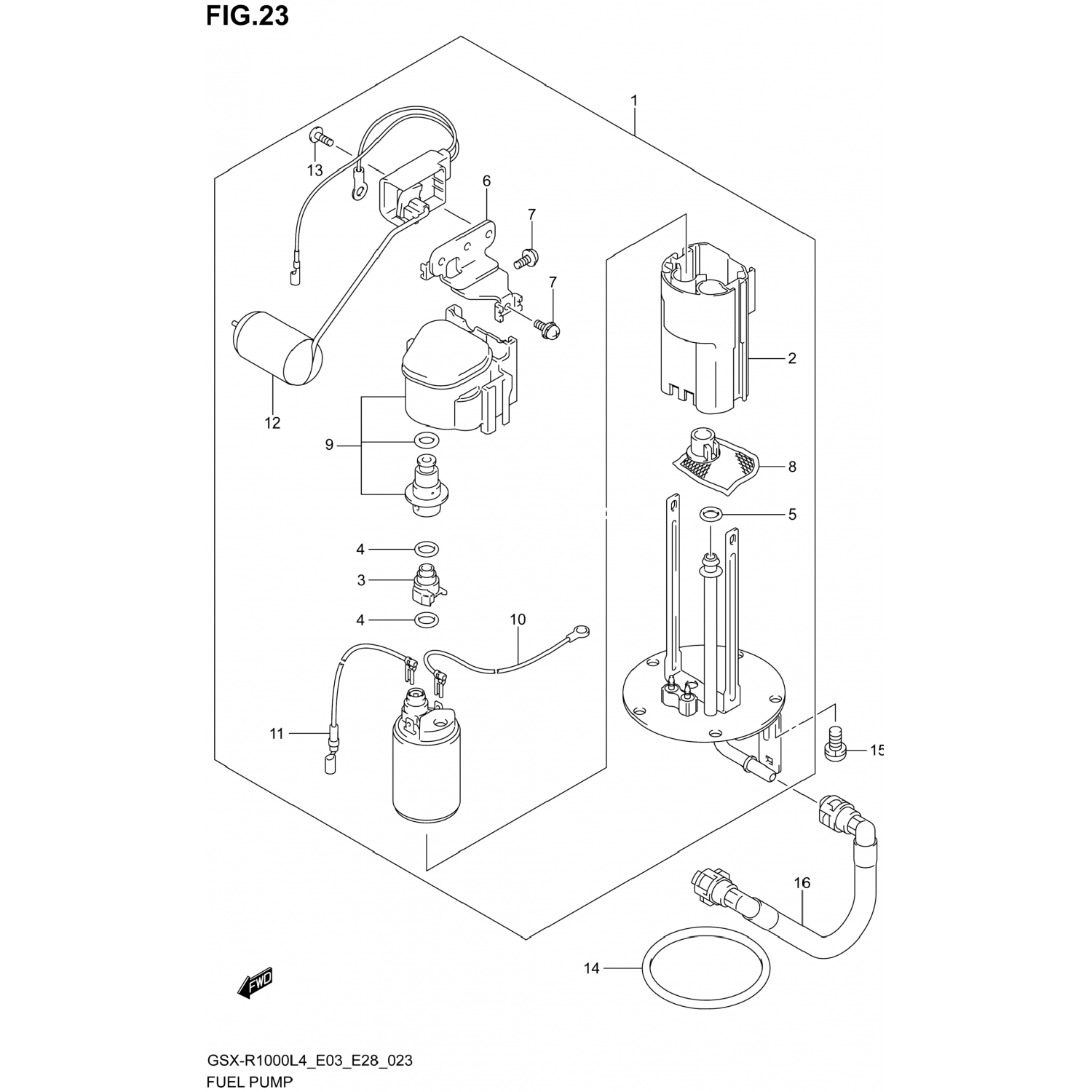 FIG.23

1

13

6

7

7

2

12

9

8

5

4

3

4

10

11

15

16

14

FWD

GSX-R1000L4_E03_E28_023
FUEL PUMP