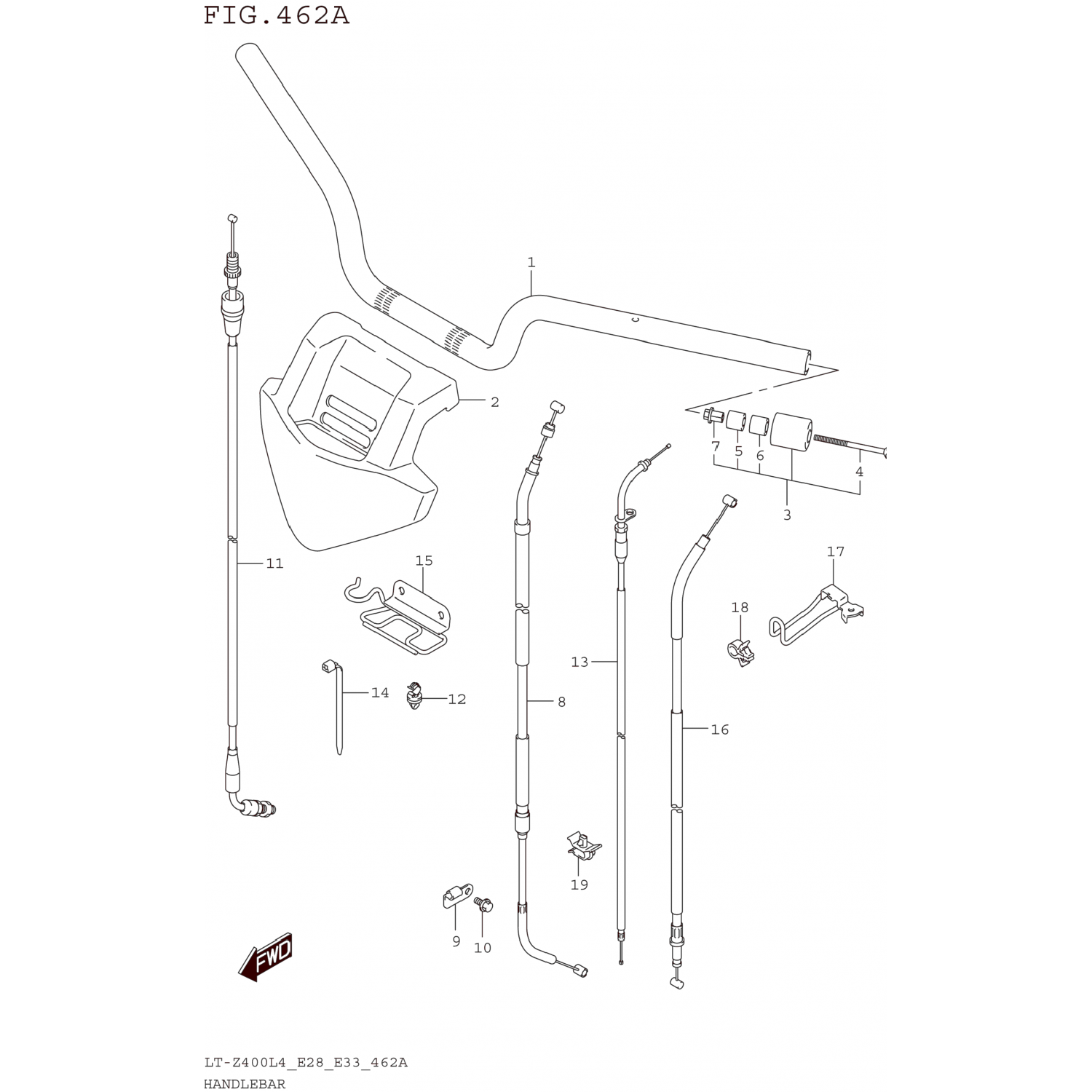 FIG.462A

1
2
7
5
6
4
3
11
15
17
18
13
14
12
8
16
19
9
10
FWD

LT-Z400L4_E28_E33_462A
HANDLEBAR