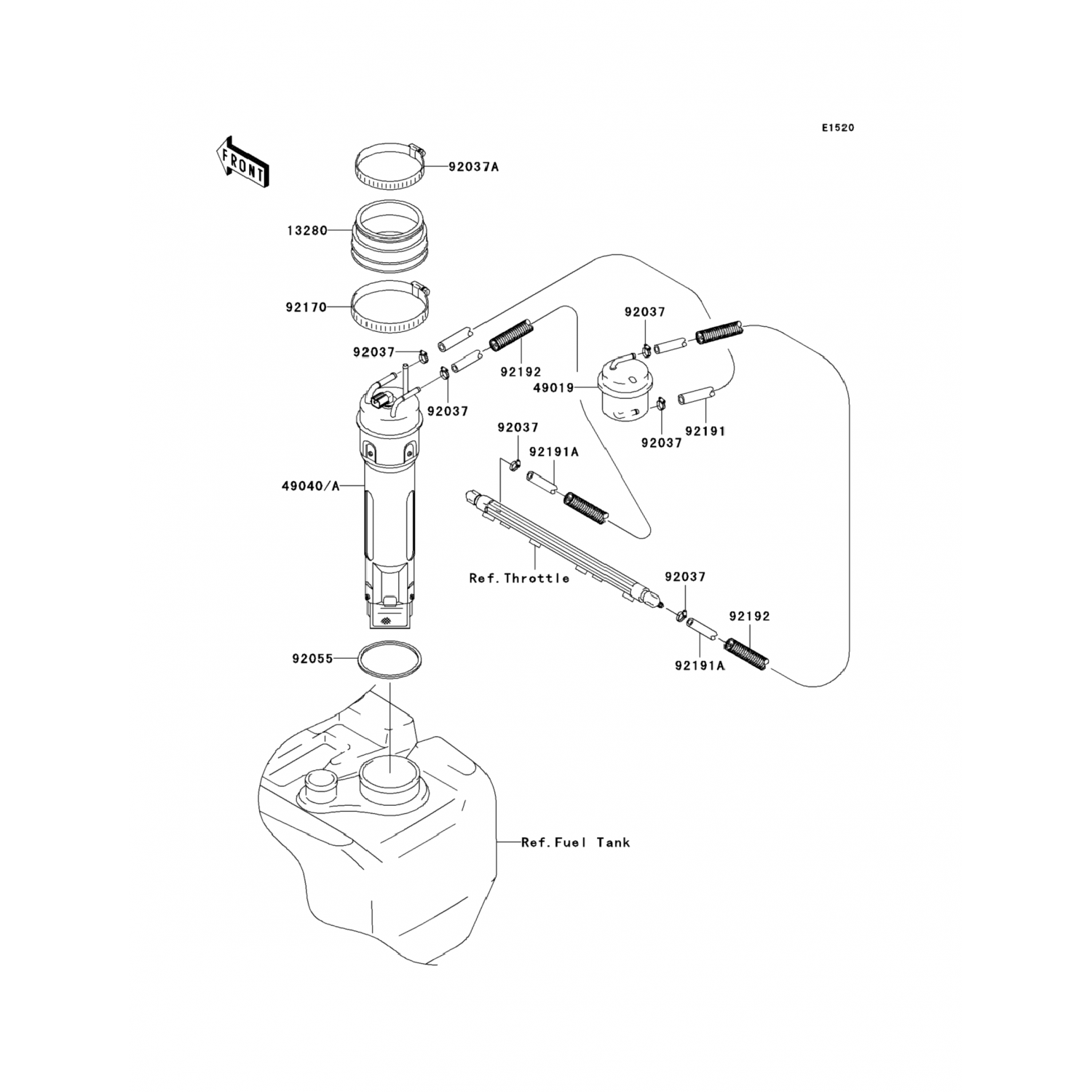 E1520

FRONT

92037A

13280

92170

92037

92037

92192

92037

49019

92037

92191

92037

92191A

49040/A

Ref.Throttle

92037

92192

92191A

92055

Ref.Fuel Tank