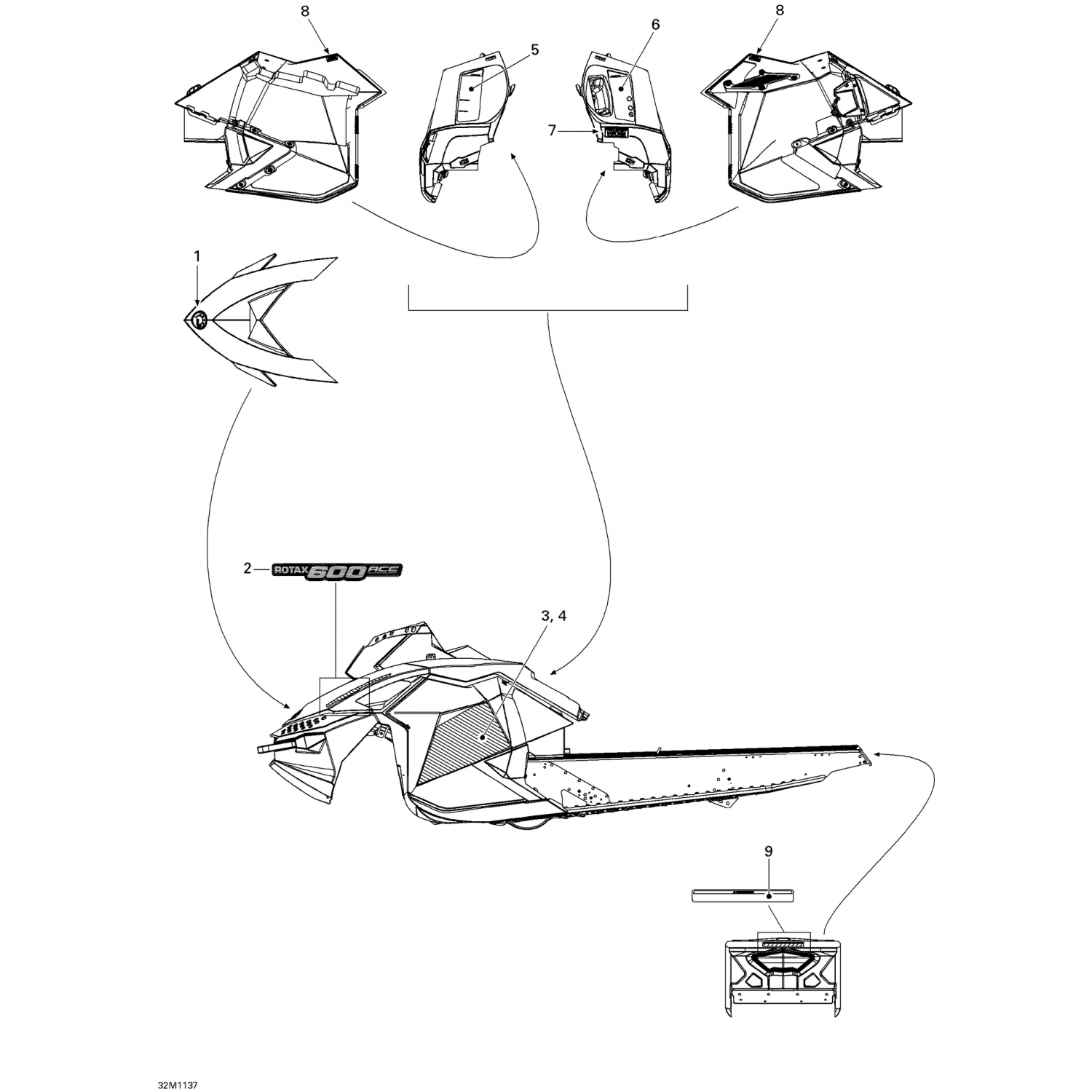 8

5

6

8

7

1

2

ROTAX 600 ACE

3, 4

9

32M1137