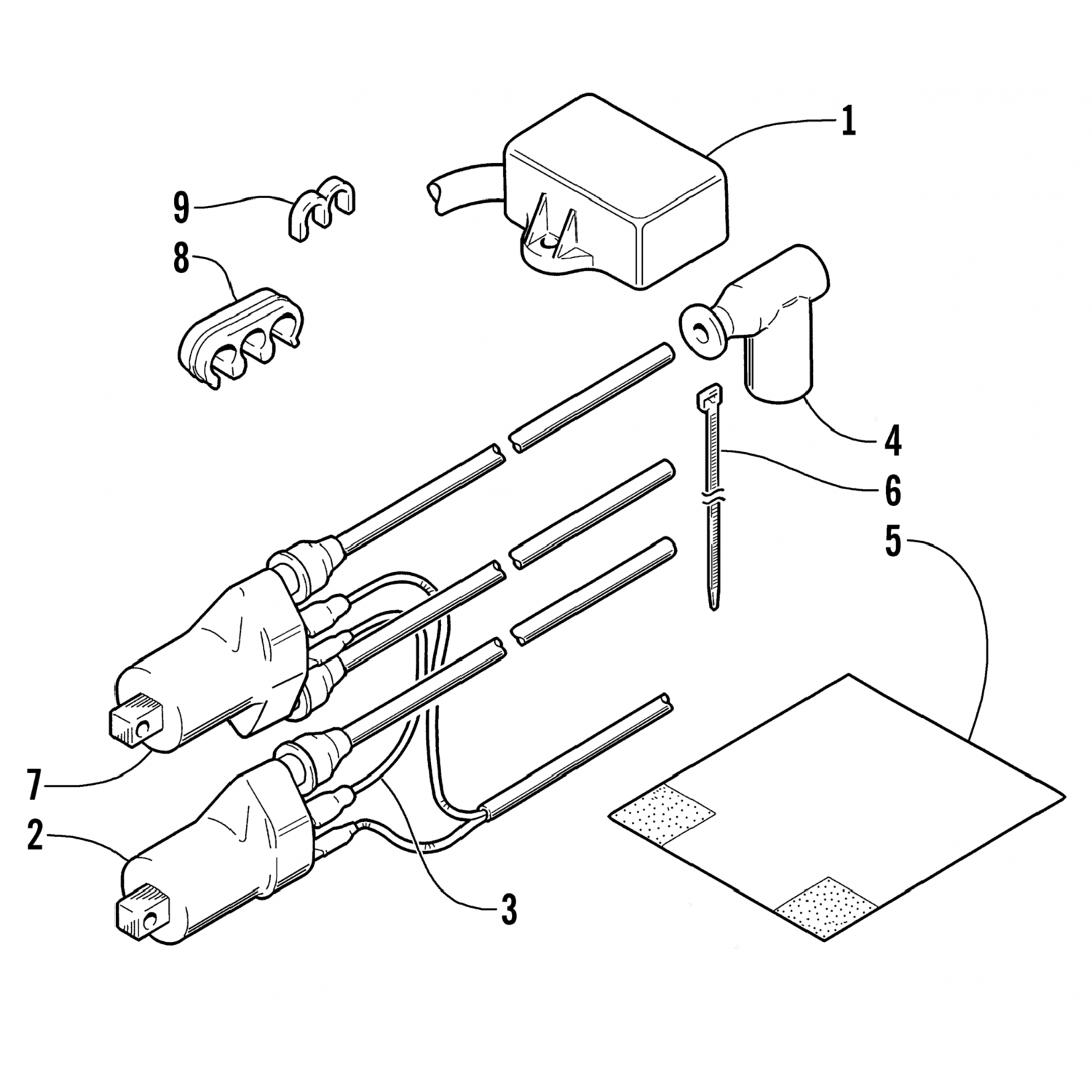 1
9
8
4
6
5
7
2
3