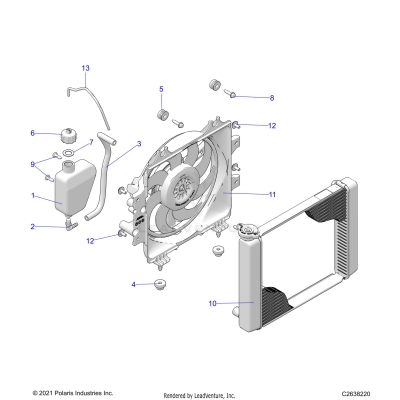 13
5
8
12
6
7
3
9
1
11
2
12
4
10

© 2021 Polaris Industries Inc.
Rendered by LeadVenture, Inc.
C2838220