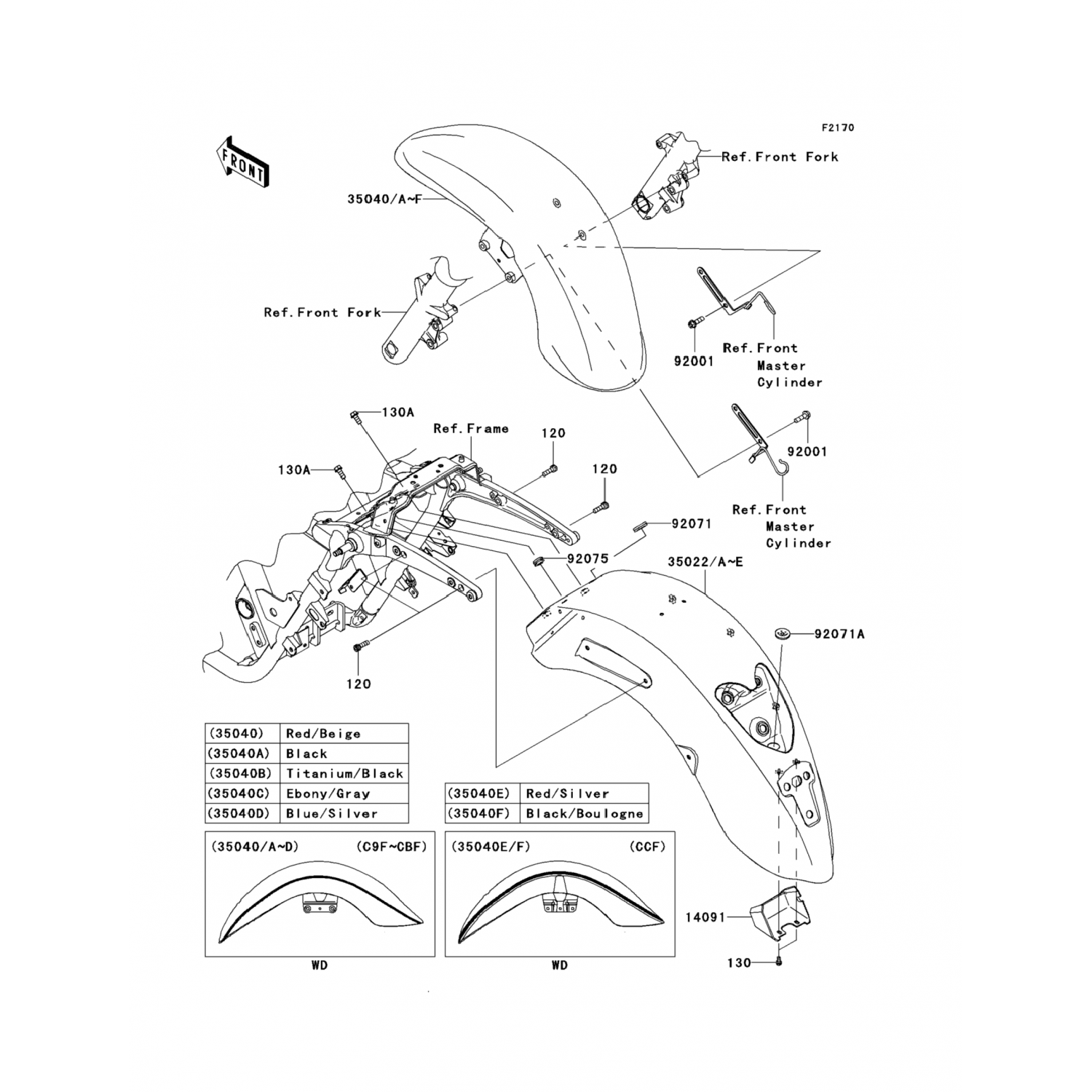 F2170

FRONT

Ref.Front Fork

35040/A~F

Ref.Front Fork

92001

Ref.Front Master Cylinder

130A

Ref.Frame

120

130A

120

92001

Ref.Front Master Cylinder

92071

92075

35022/A~E

92071A

120

| (35040) | Red/Beige |
|---|---|
| (35040A) | Black |
| (35040B) | Titanium/Black |
| (35040C) | Ebony/Gray |
| (35040D) | Blue/Silver |

| (35040E) | Red/Silver |
|---|---|
| (35040F) | Black/Boulogne |

(35040/A~D) (C9F~CBF)

WD

(35040E/F) (CCF)

WD

14091

130