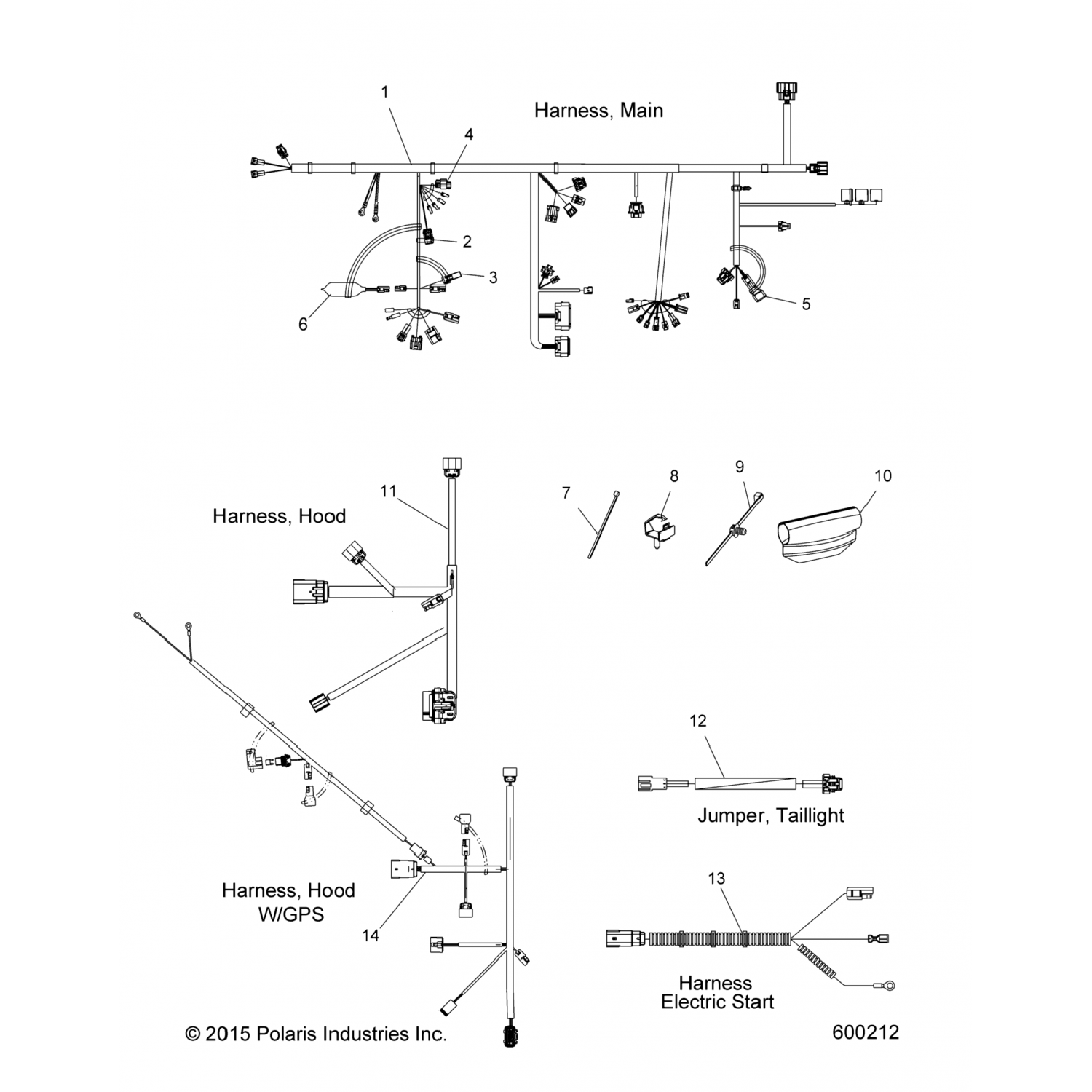 1

Harness, Main

4

2

3

6

5

11

Harness, Hood

7

8

9

10

12

Jumper, Taillight

Harness, Hood W/GPS

14

13

Harness Electric Start

© 2015 Polaris Industries Inc.

600212